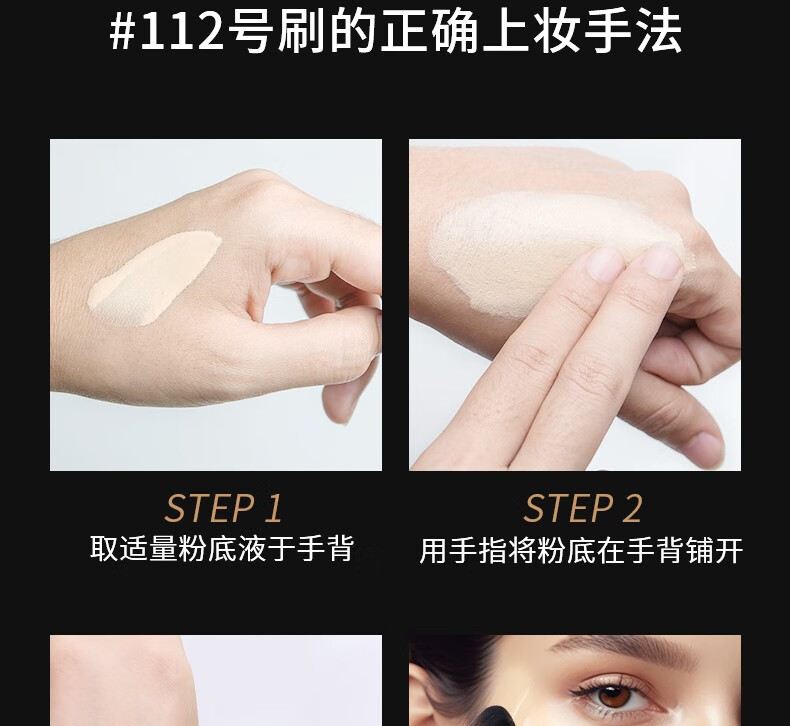 #112号刷的正确上妆手法

STEP 1
取适量粉底液于手背

STEP 2
用手指将粉底在手背铺开