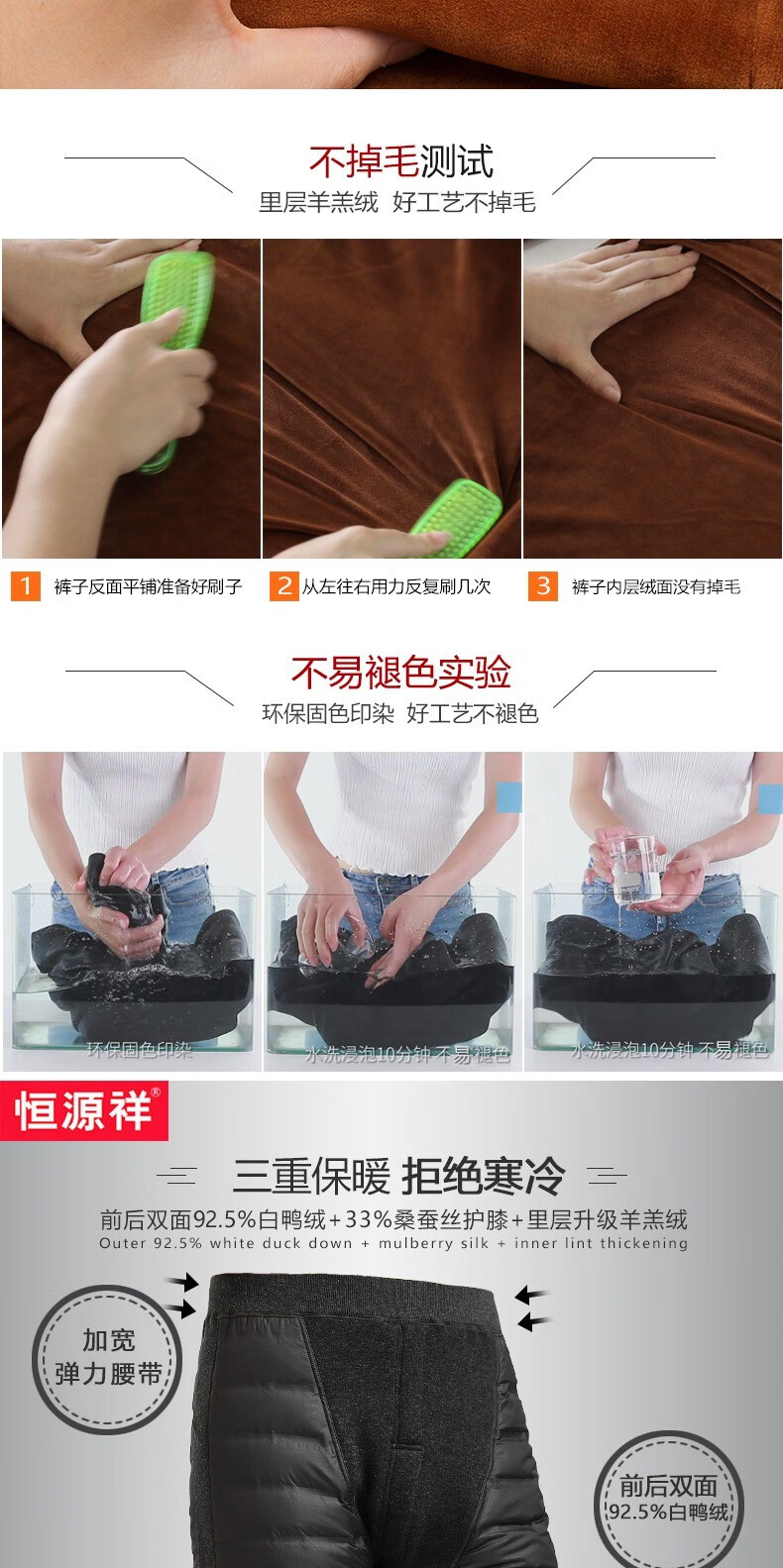 不掉毛测试
里层羊羔绒 好工艺不掉毛

1 裤子反面平铺准备好刷子
2 从左往右用力反复刷几次
3 裤子内层绒面没有掉毛

不易褪色实验
环保固色印染 好工艺不褪色

环保固色印染
水洗浸泡10分钟 不易褪色
水洗浸泡10分钟 不易褪色

恒源祥®

三重保暖 拒绝寒冷
前后双面92.5%白鸭绒+33%桑蚕丝护膝+里层升级羊羔绒
Outer 92.5% white duck down + mulberry silk + inner lint thickening

加宽
弹力腰带

前后双面
92.5%白鸭绒