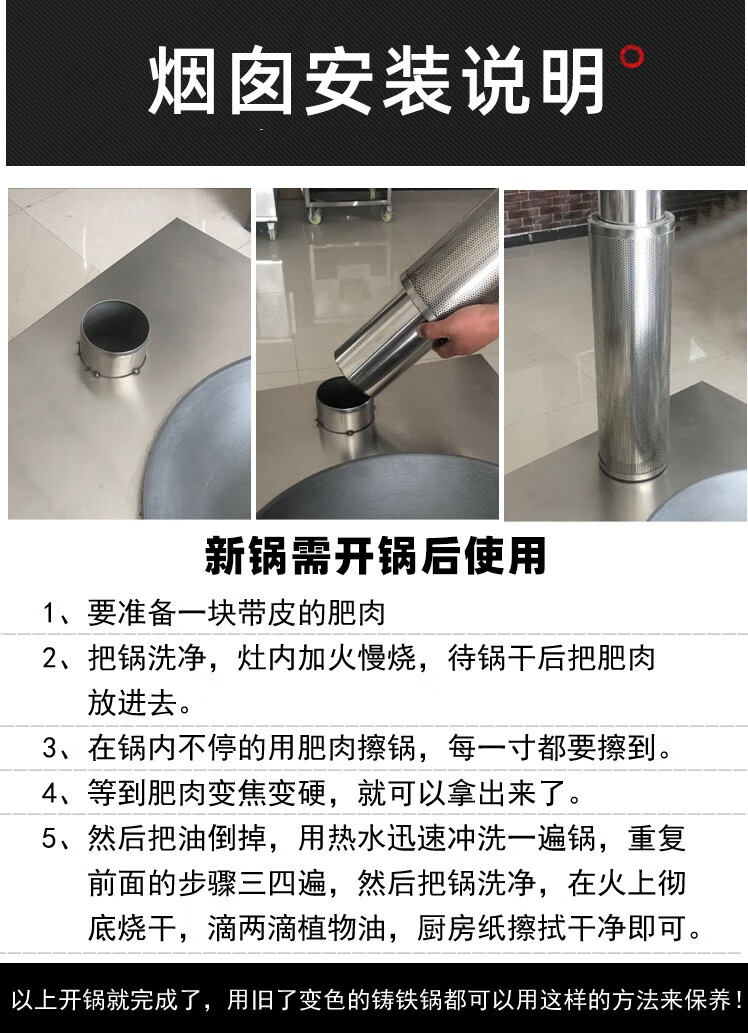 烟囱安装说明

新锅需开锅后使用

1、要准备一块带皮的肥肉

2、把锅洗净，灶内加火慢烧，待锅干后把肥肉放进去。

3、在锅内不停的用肥肉擦锅，每一寸都要擦到。

4、等到肥肉变焦变硬，就可以拿出来了。

5、然后把油倒掉，用热水迅速冲洗一遍锅，重复前面的步骤三四遍，然后把锅洗净，在火上彻底烧干，滴两滴植物油，厨房纸擦拭干净即可。

以上开锅就完成了，用旧了变色的铸铁锅都可以用这样的方法来保养！