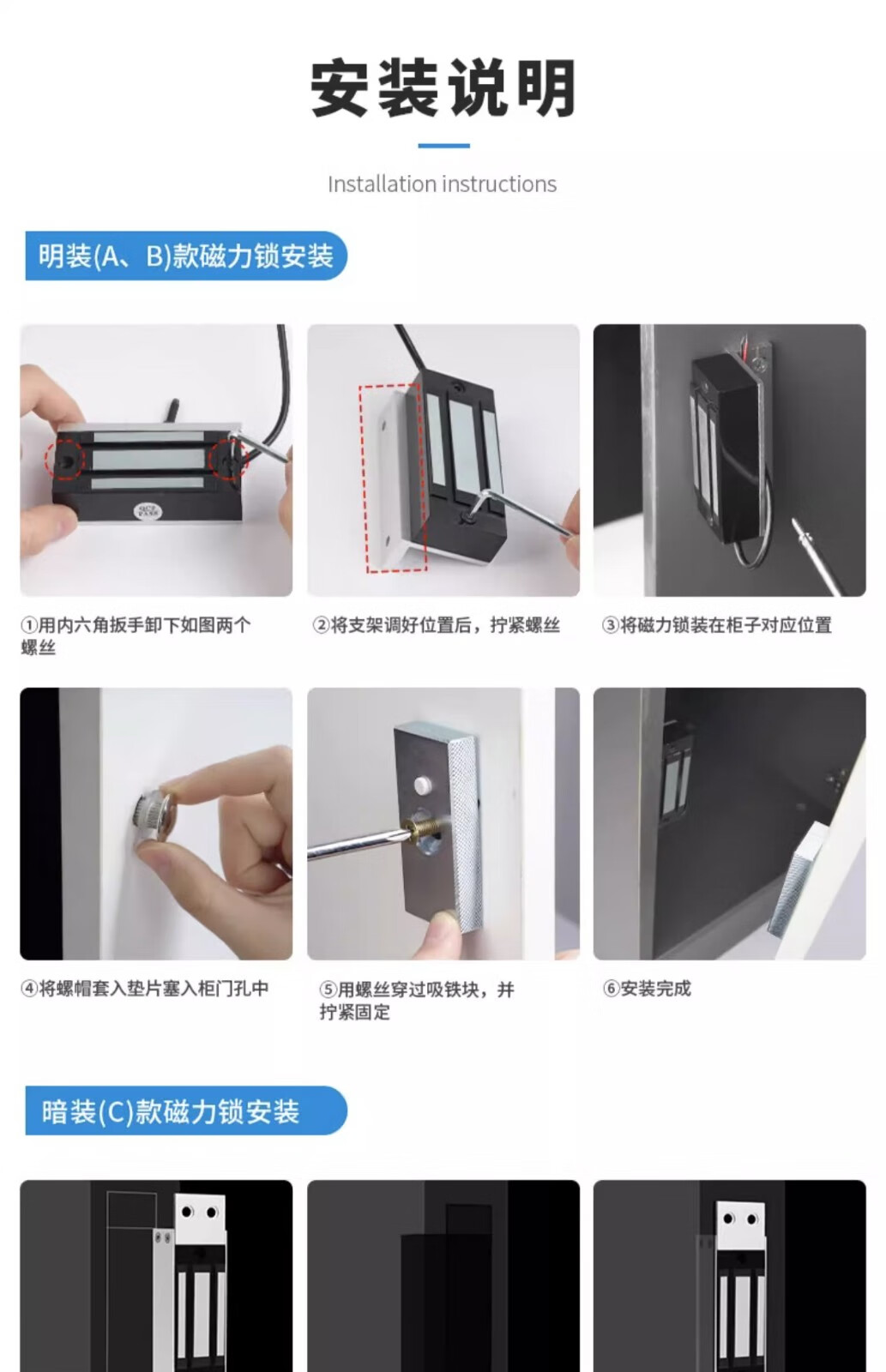 安装说明

Installation instructions

明装(A、B)款磁力锁安装

①用内六角扳手卸下如图两个螺丝

②将支架调好位置后，拧紧螺丝

③将磁力锁装在柜子对应位置

④将螺帽套入垫片塞入柜门孔中

⑤用螺丝穿过吸铁块，并拧紧固定

⑥安装完成

暗装(C)款磁力锁安装