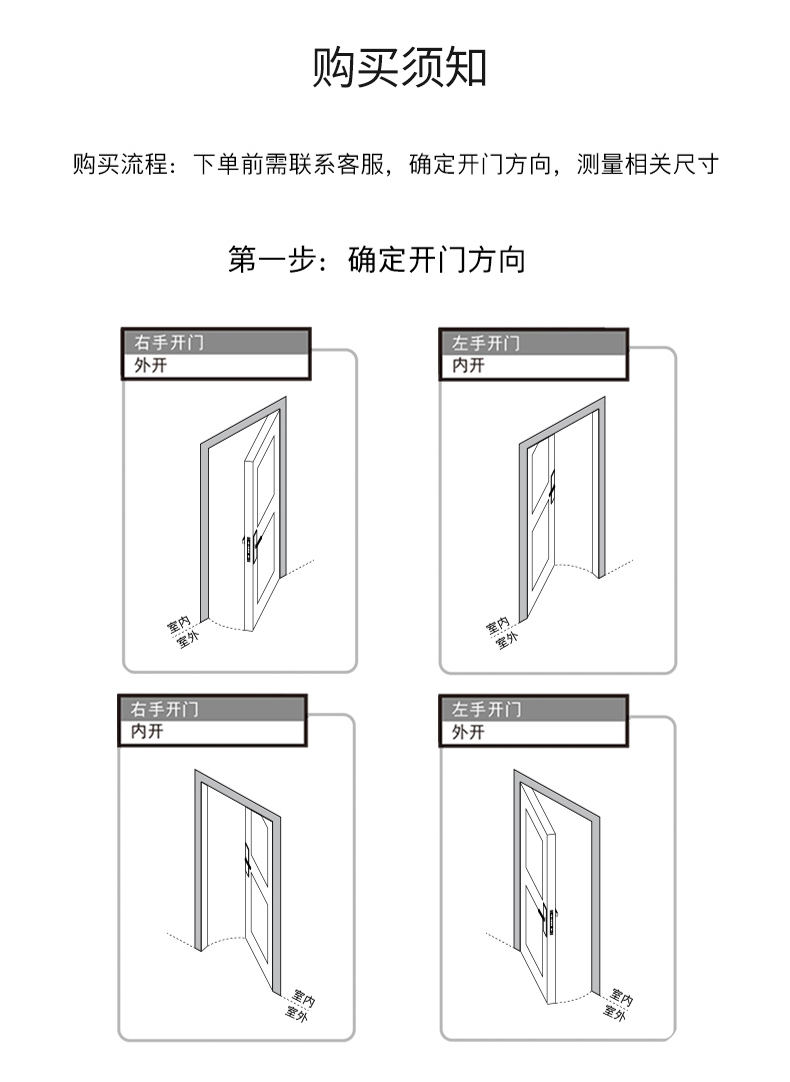 购买须知

购买流程：下单前需联系客服，确定开门方向，测量相关尺寸

第一步：确定开门方向

右手开门
外开

室内
室外

左手开门
内开

室内
室外

右手开门
内开

室内
室外

左手开门
外开

室内
室外