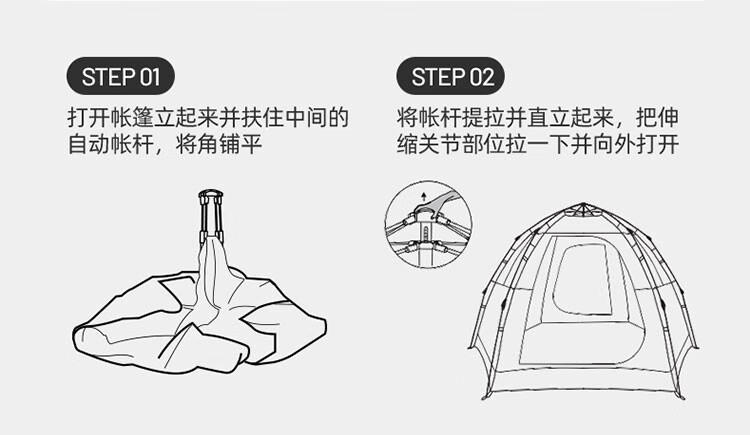 STEP 01

打开帐篷立起来并扶住中间的自动帐杆，将角铺平

STEP 02

将帐杆提拉并直立起来，把伸缩关节部位拉一下并向外打开