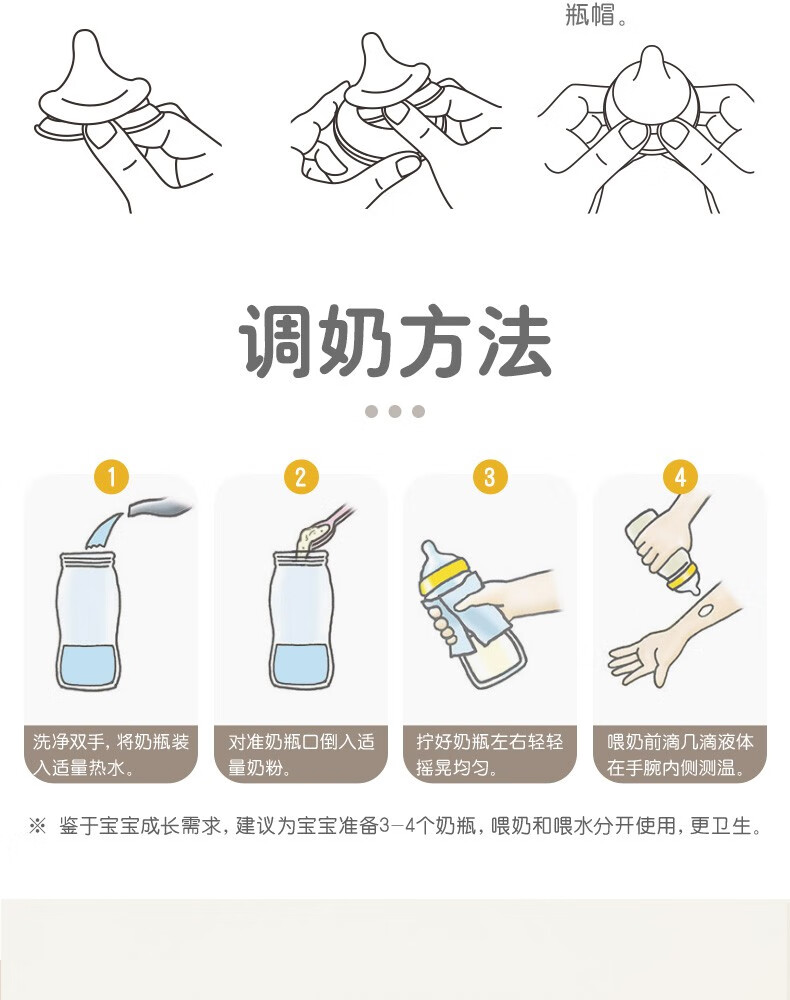 瓶帽。

调奶方法

1
洗净双手，将奶瓶装入适量热水。

2
对准奶瓶口倒入适量奶粉。

3
拧好奶瓶左右轻轻摇晃均匀。

4
喂奶前滴几滴液体在手腕内侧测温。

※ 鉴于宝宝成长需求，建议为宝宝准备3-4个奶瓶，喂奶和喂水分开使用，更卫生。