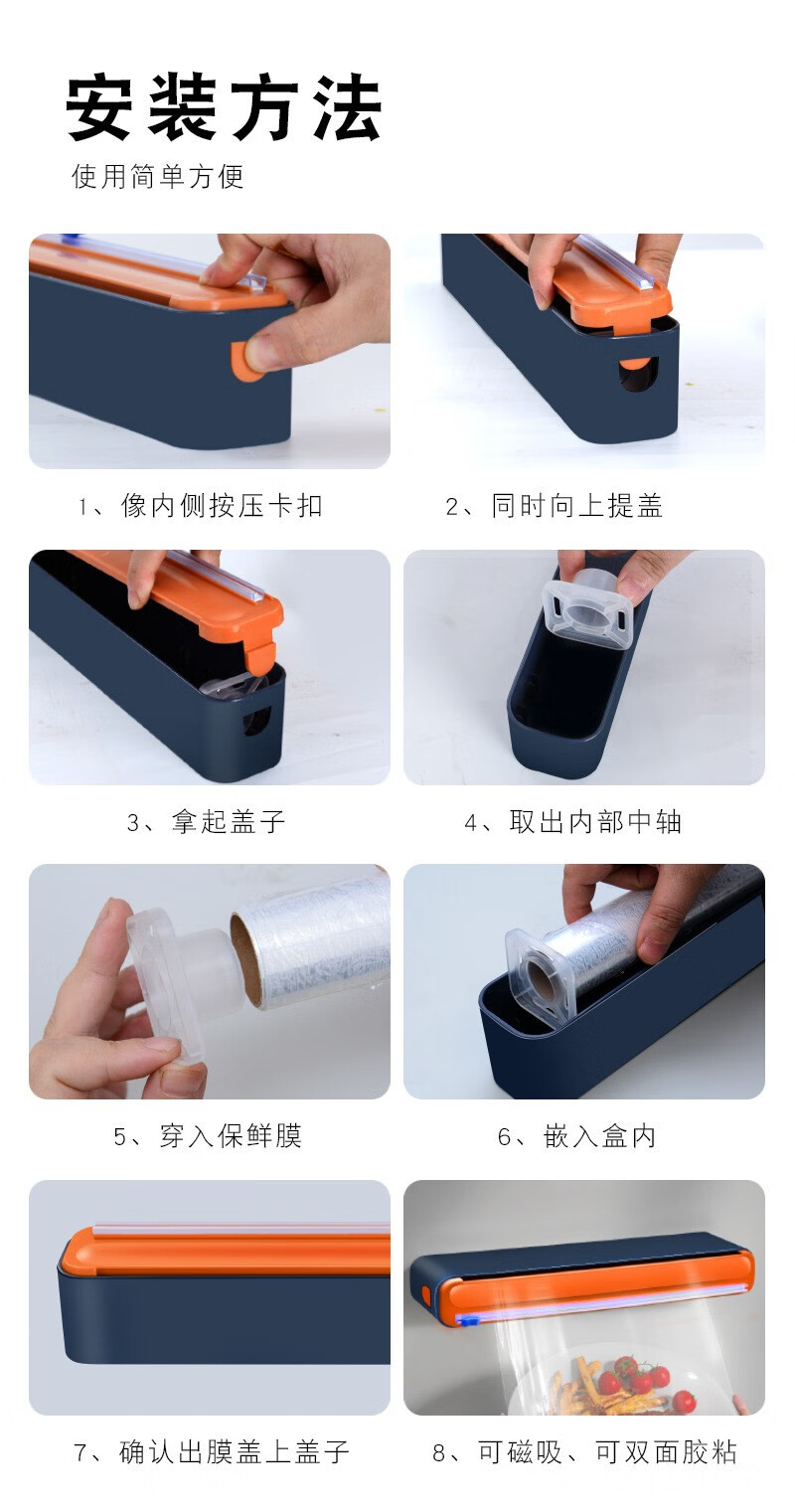 安装方法

使用简单方便

1、像内侧按压卡扣

2、同时向上提盖

3、拿起盖子

4、取出内部中轴

5、穿入保鲜膜

6、嵌入盒内

7、确认出膜盖上盖子

8、可磁吸、可双面胶粘