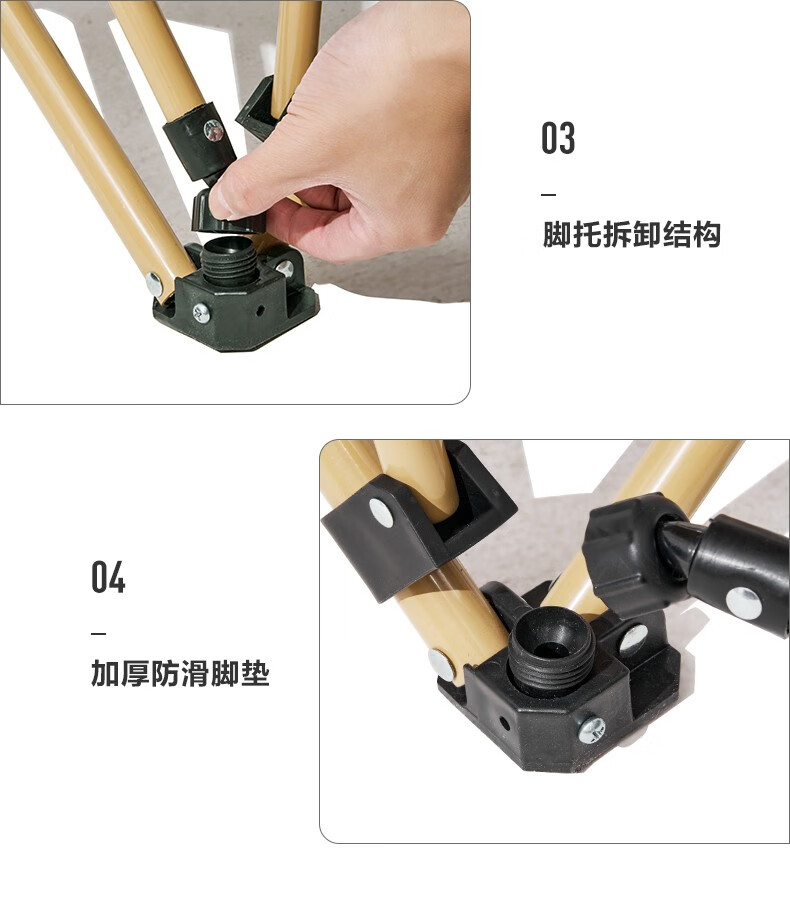 03

—

脚托拆卸结构

04

—

加厚防滑脚垫