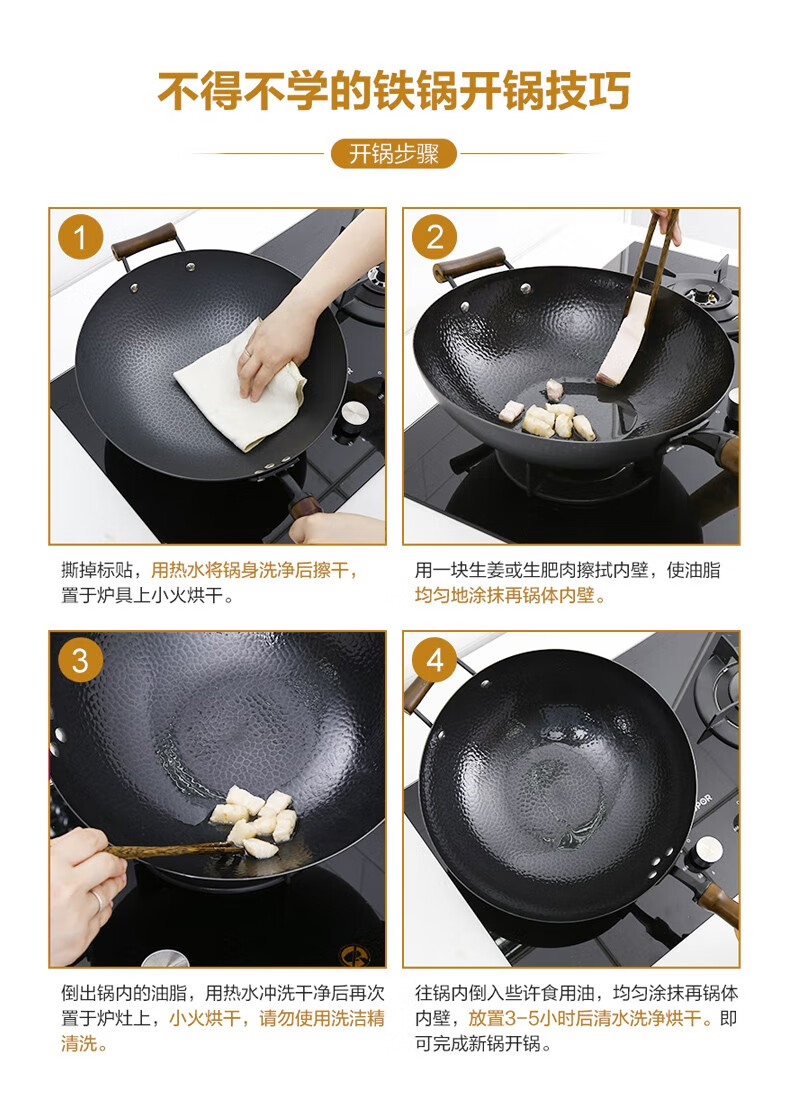 不得不学的铁锅开锅技巧

开锅步骤

1

撕掉标贴，用热水将锅身洗净后擦干，置于炉具上小火烘干。

2

用一块生姜或生肥肉擦拭内壁，使油脂均匀地涂抹再锅体内壁。

3

倒出锅内的油脂，用热水冲洗干净后再次置于炉灶上，小火烘干，请勿使用洗洁精清洗。

4

往锅内倒入些许食用油，均匀涂抹再锅体内壁，放置3-5小时后清水洗净烘干。即可完成新锅开锅。