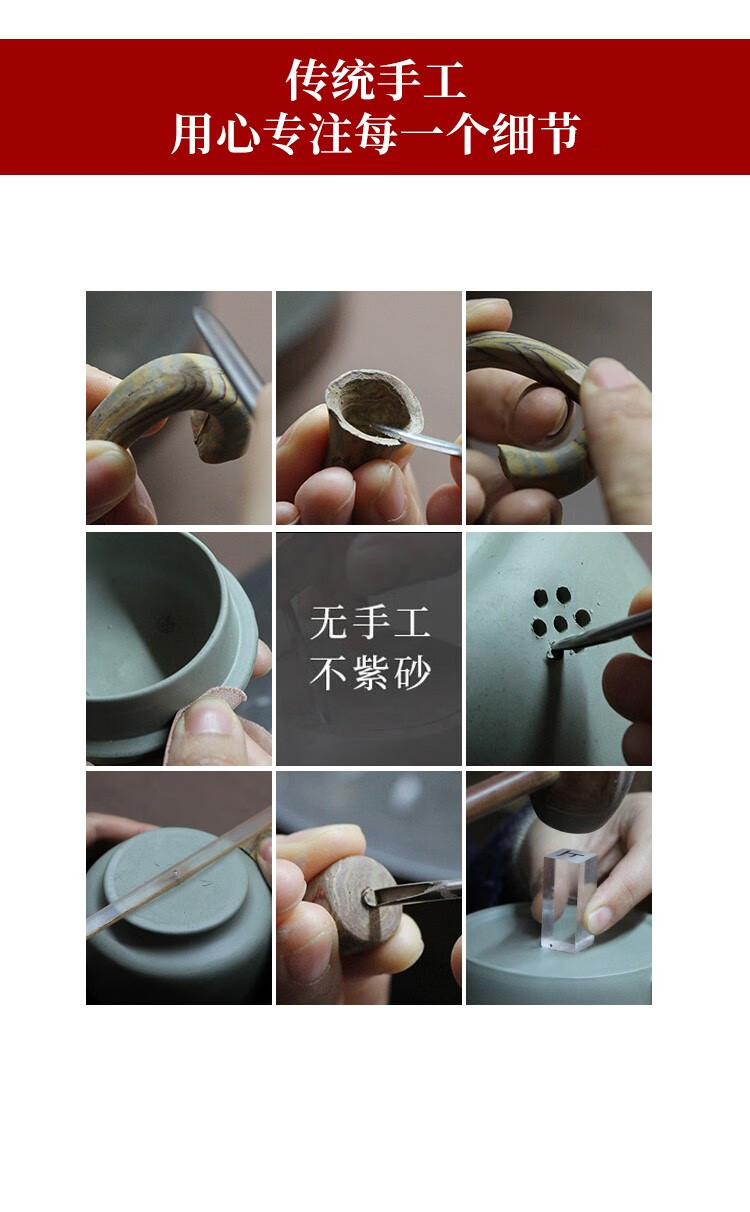 传统手工
用心专注每一个细节

无手工
不紫砂