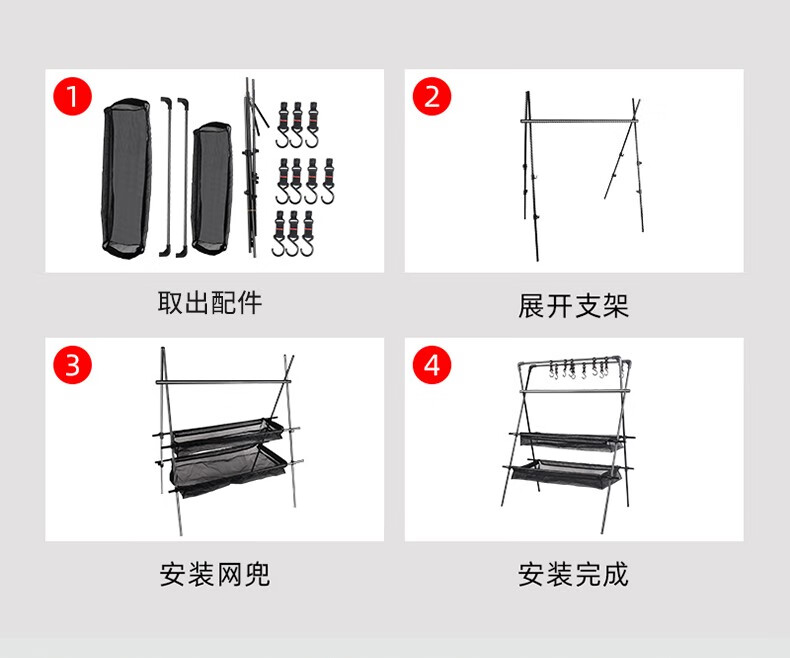 1

取出配件

2

展开支架

3

安装网兜

4

安装完成