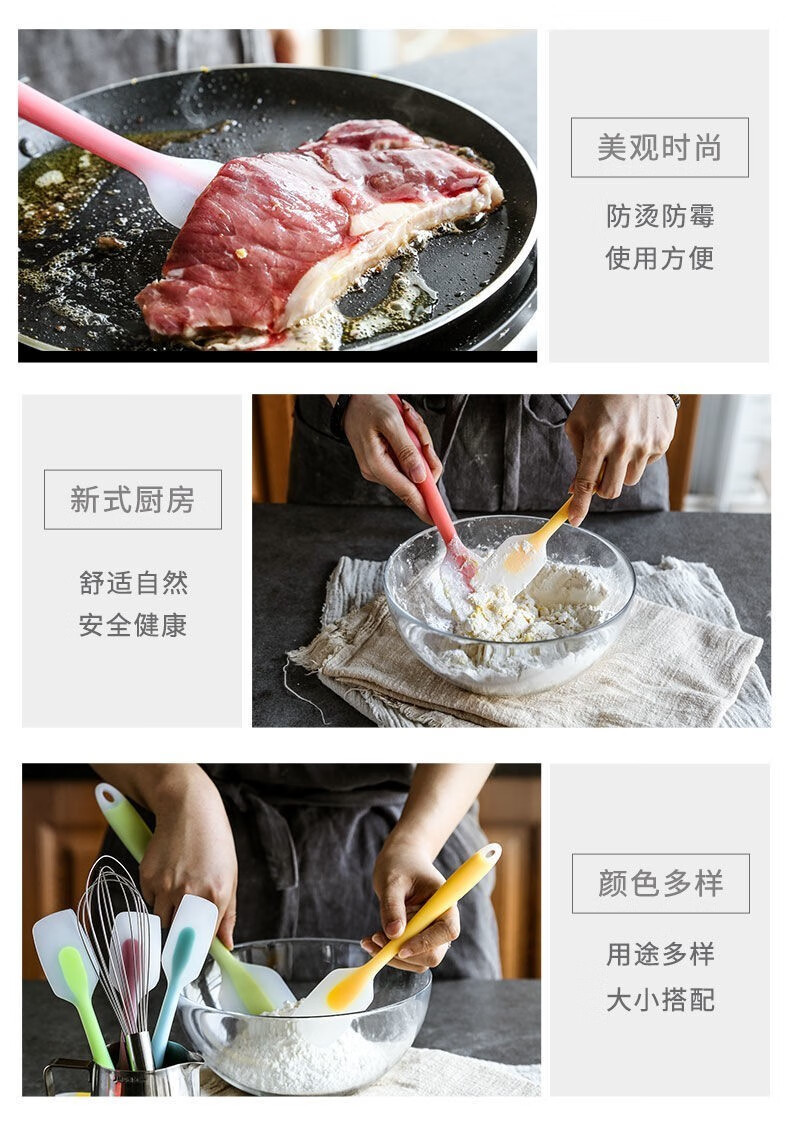 美观时尚

防烫防霉
使用方便

新式厨房

舒适自然
安全健康

颜色多样

用途多样
大小搭配