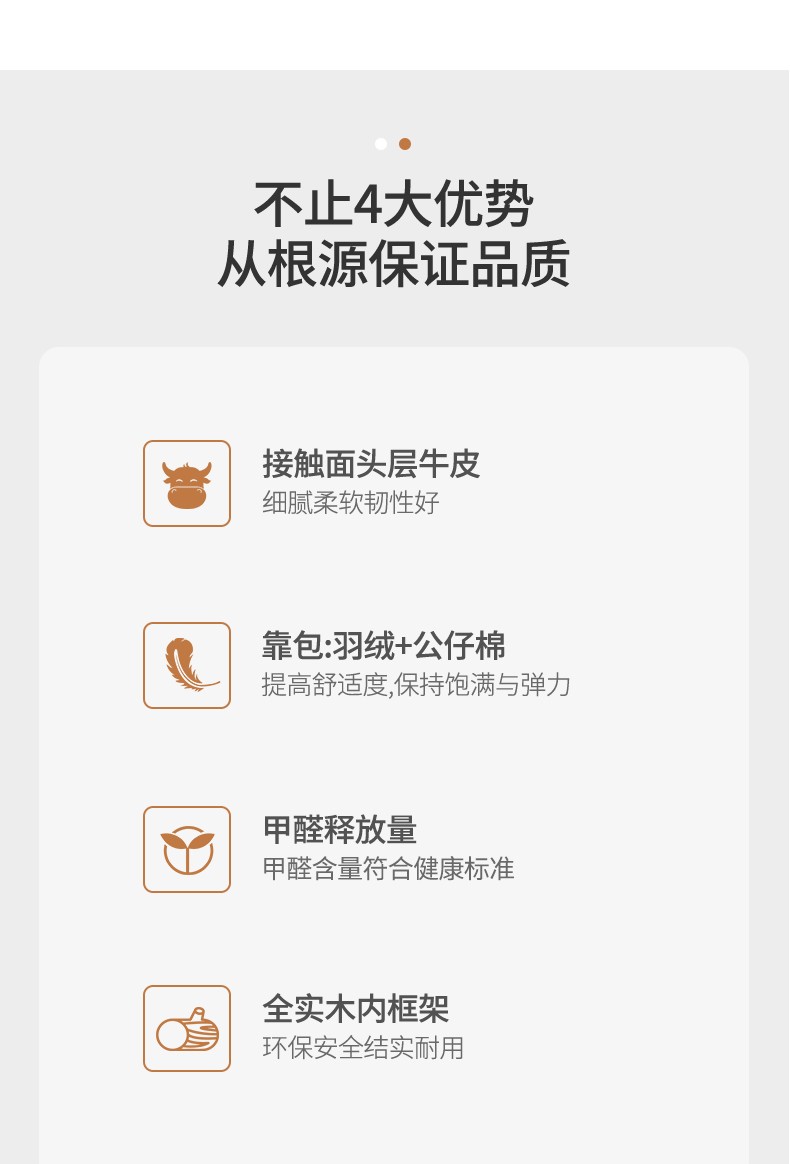 不止4大优势
从根源保证品质

接触面头层牛皮
细腻柔软韧性好

靠包:羽绒+公仔棉
提高舒适度,保持饱满与弹力

甲醛释放量
甲醛含量符合健康标准

全实木内框架
环保安全结实耐用