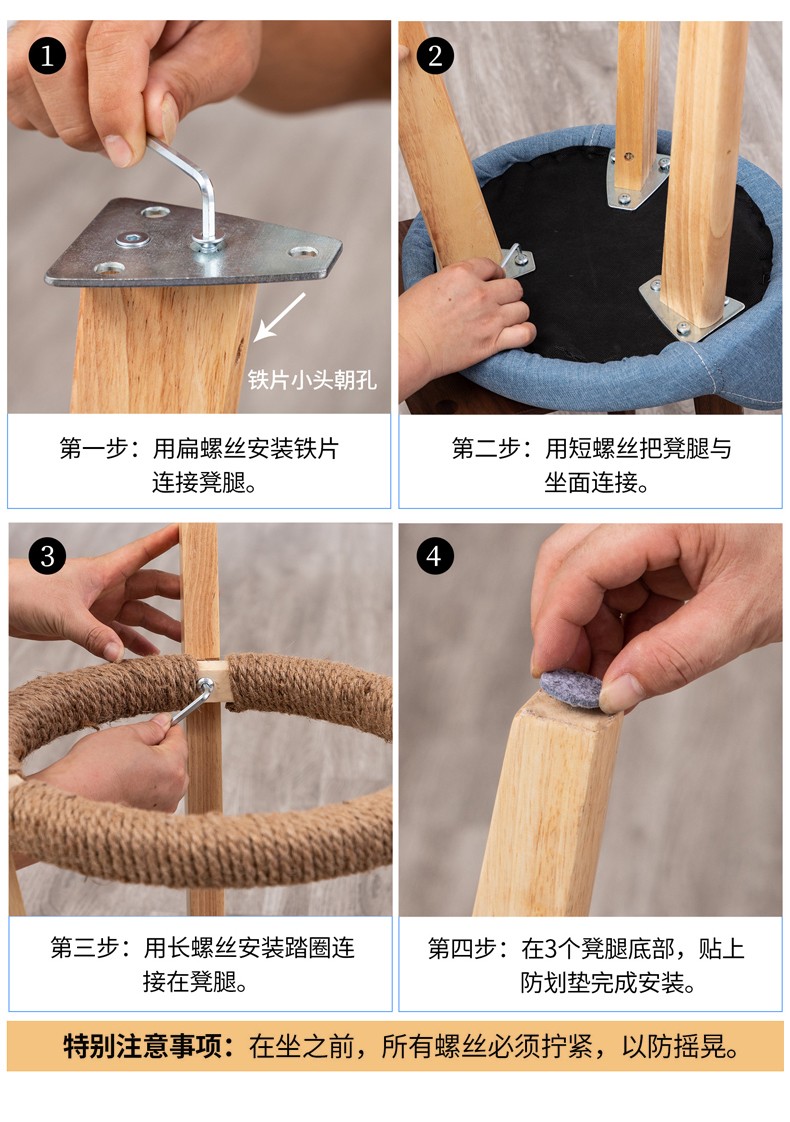 1

铁片小头朝孔

第一步：用扁螺丝安装铁片连接凳腿。

2

第二步：用短螺丝把凳腿与坐面连接。

3

第三步：用长螺丝安装踏圈连接在凳腿。

4

第四步：在3个凳腿底部，贴上防划垫完成安装。

特别注意事项：在坐之前，所有螺丝必须拧紧，以防摇晃。