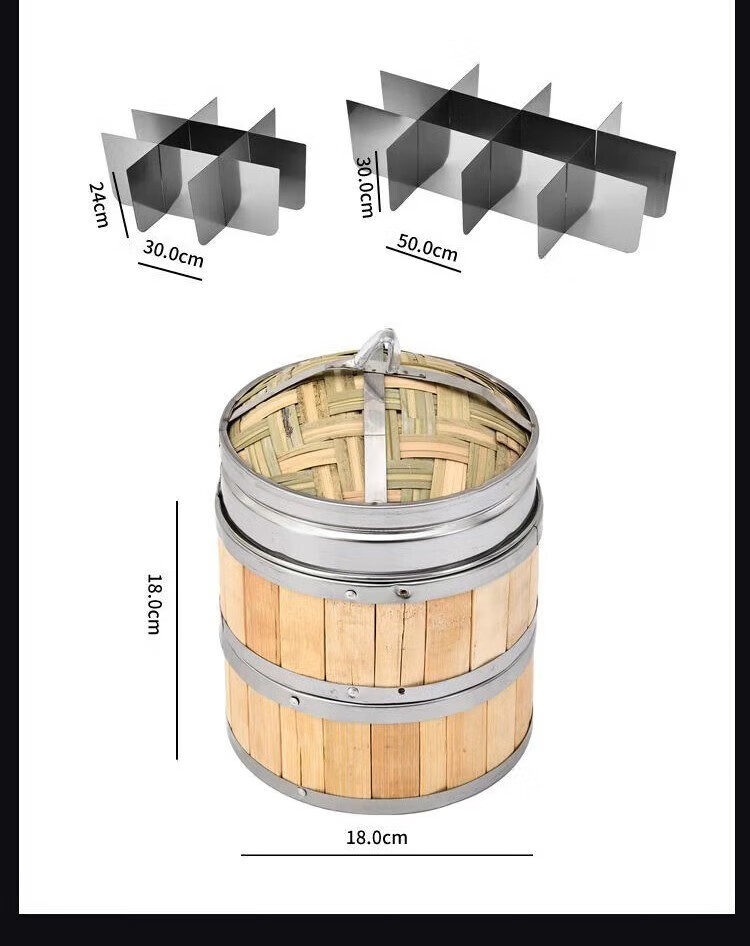 24cm
30.0cm
30.0cm
50.0cm
18.0cm
18.0cm