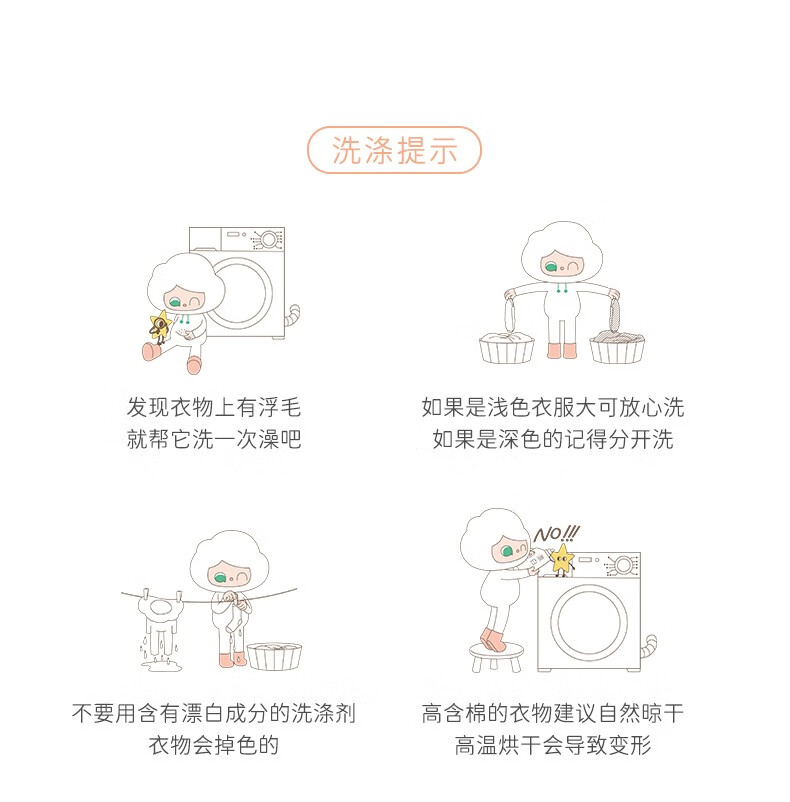 洗涤提示

发现衣物上有浮毛
就帮它洗一次澡吧

如果是浅色衣服大可放心洗
如果是深色的记得分开洗

不要用含有漂白成分的洗涤剂
衣物会掉色的

NO!!!

高含棉的衣物建议自然晾干
高温烘干会导致变形