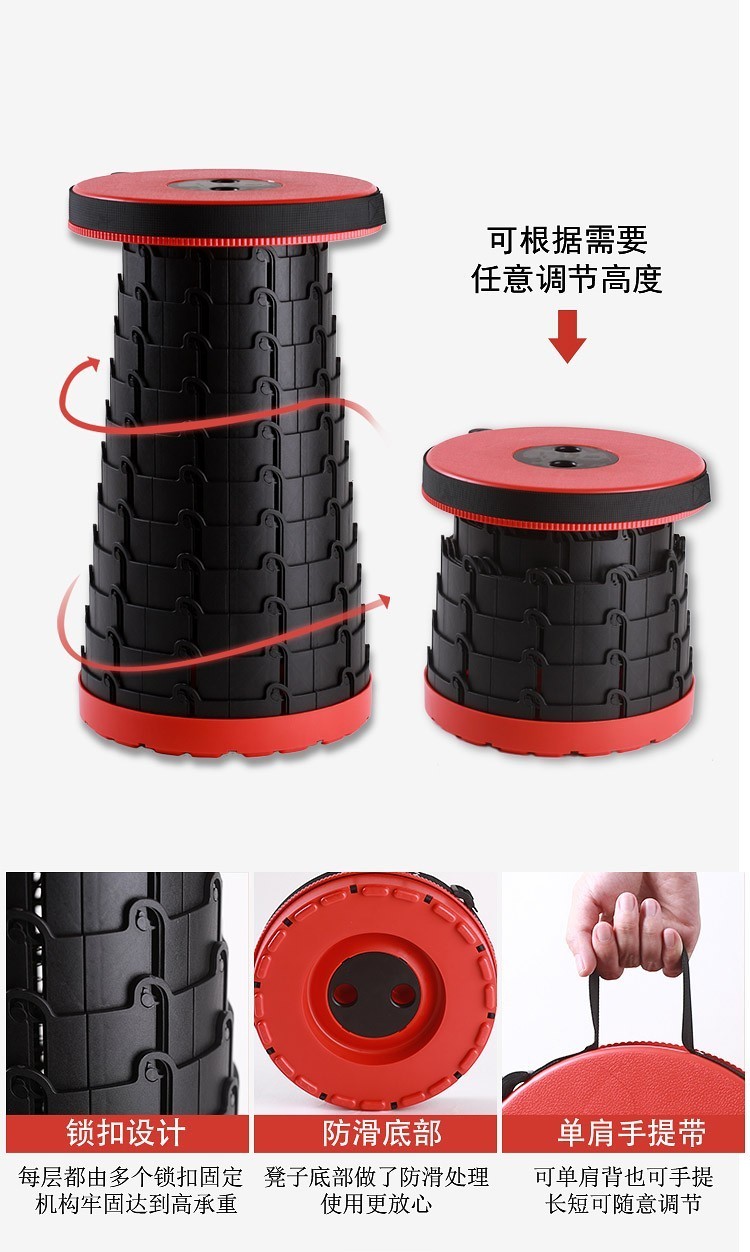 可根据需要
任意调节高度

锁扣设计
每层都由多个锁扣固定
机构牢固达到高承重

防滑底部
凳子底部做了防滑处理
使用更放心

单肩手提带
可单肩背也可手提
长短可随意调节