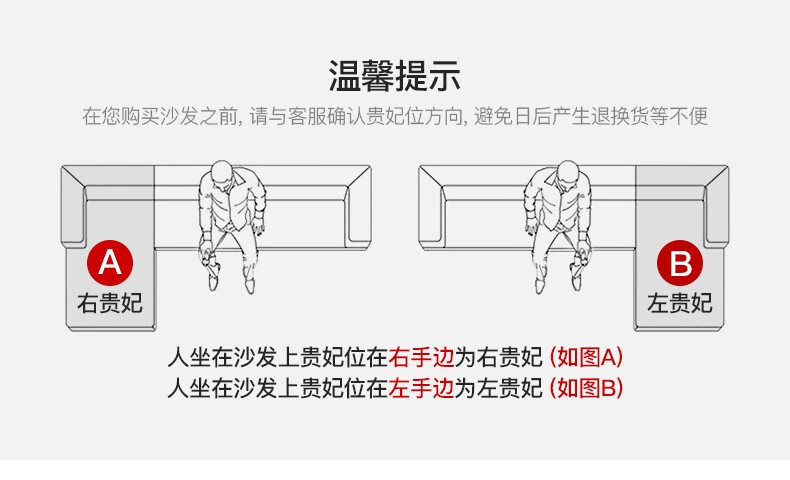 温馨提示

在您购买沙发之前, 请与客服确认贵妃位方向, 避免日后产生退换货等不便

A
右贵妃

B
左贵妃

人坐在沙发上贵妃位在右手边为右贵妃 (如图A)
人坐在沙发上贵妃位在左手边为左贵妃 (如图B)