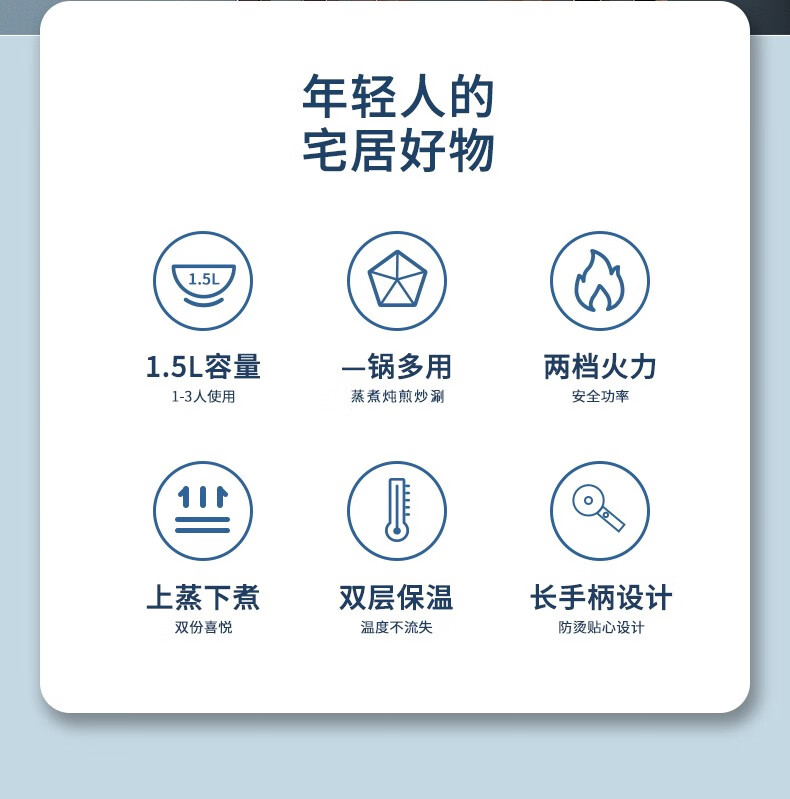 年轻人的
宅居好物

1.5L

1.5L容量
1-3人使用

一锅多用
蒸煮炖煎炒涮

两档火力
安全功率

上蒸下煮
双份喜悦

双层保温
温度不流失

长手柄设计
防烫贴心设计