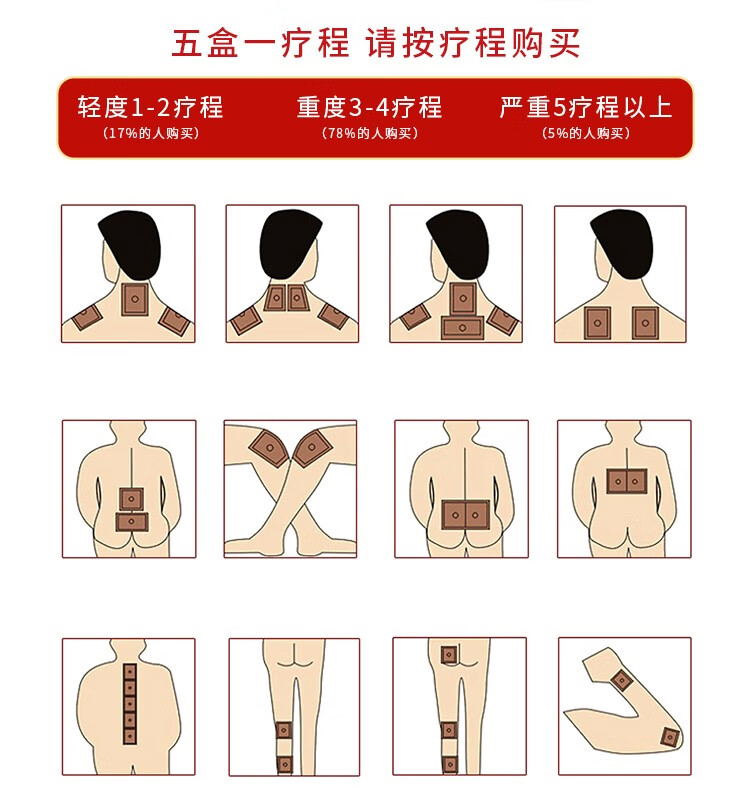 五盒一疗程 请按疗程购买

轻度1-2疗程
(17%的人购买)

重度3-4疗程
(78%的人购买)

严重5疗程以上
(5%的人购买)