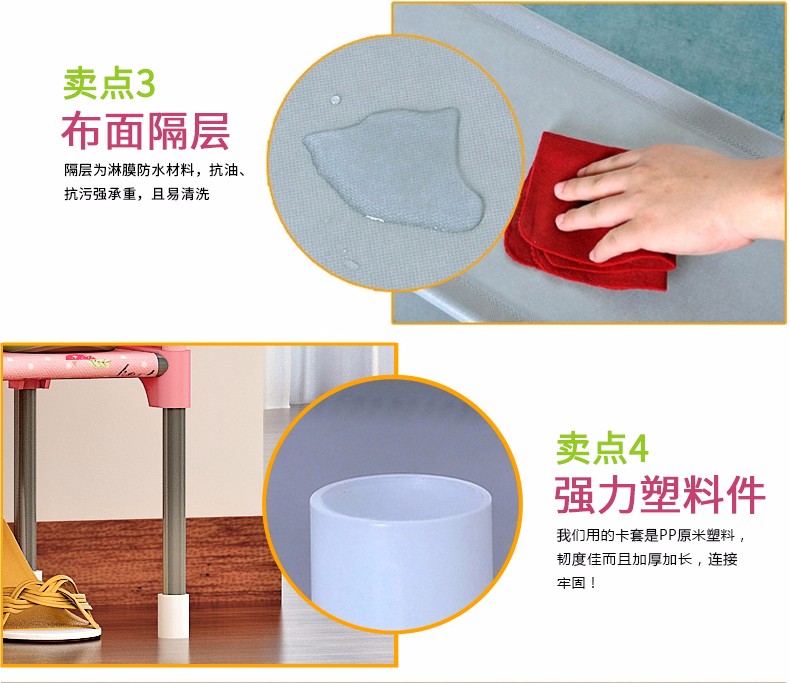 卖点3
布面隔层
隔层为淋膜防水材料，抗油、抗污强承重，且易清洗

卖点4
强力塑料件
我们用的卡套是PP原米塑料，韧度佳而且加厚加长，连接牢固！