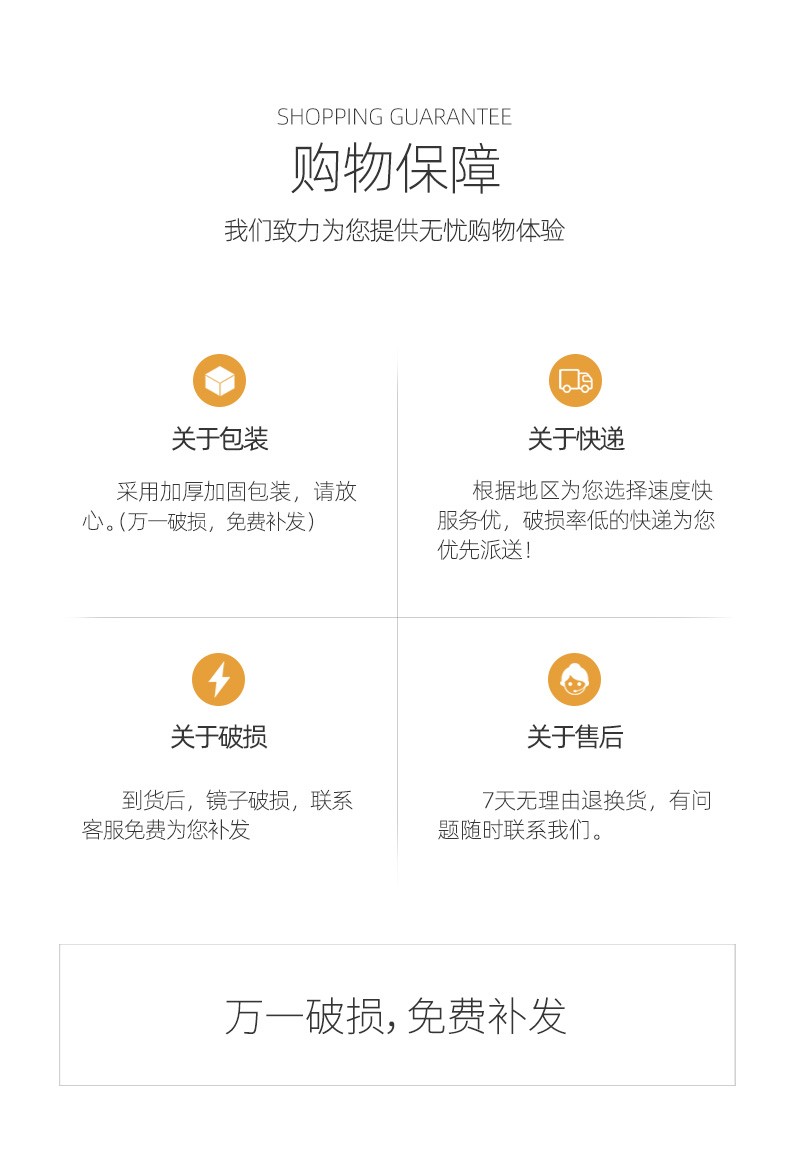 SHOPPING GUARANTEE
购物保障
我们致力为您提供无忧购物体验

关于包装

采用加厚加固包装，请放心。(万一破损，免费补发)

关于快递

根据地区为您选择速度快服务优，破损率低的快递为您优先派送!

关于破损

到货后，镜子破损，联系客服免费为您补发

关于售后

7天无理由退换货，有问题随时联系我们。

万一破损,免费补发