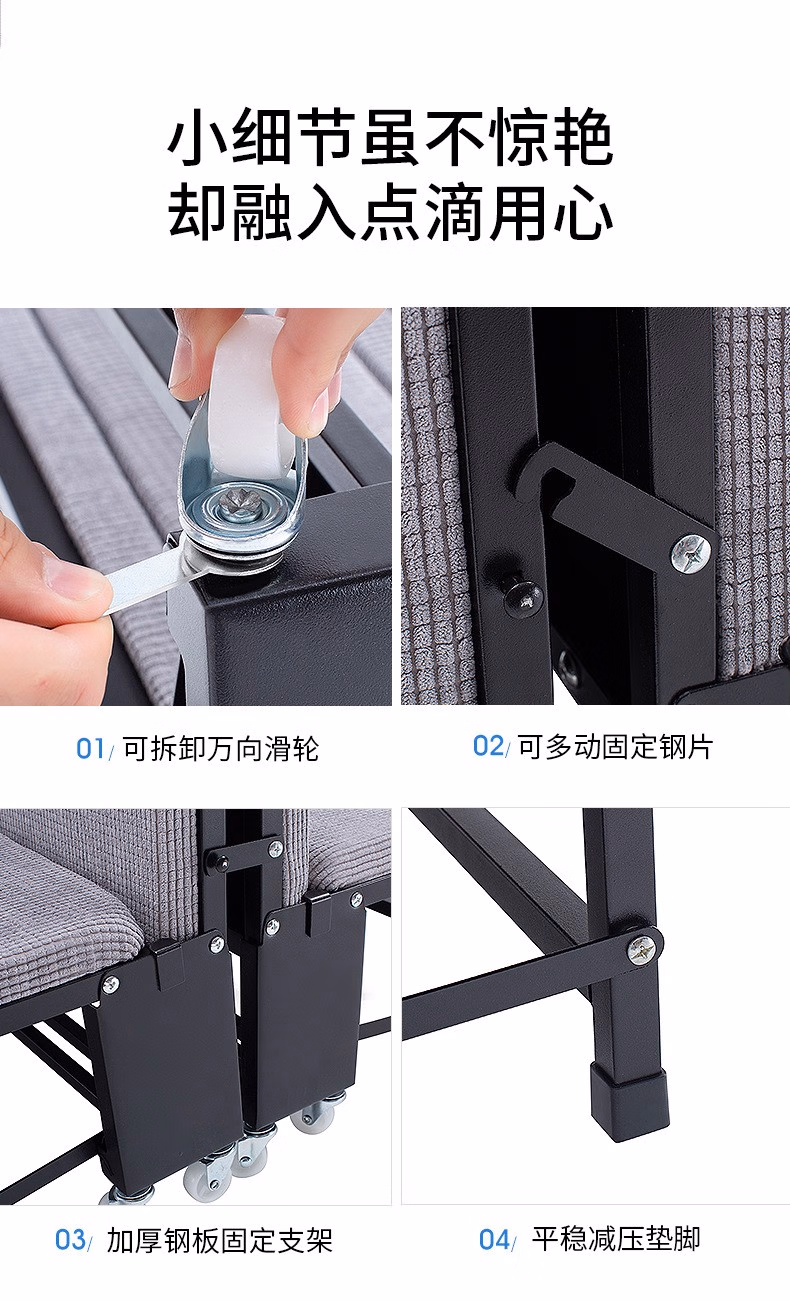 小细节虽不惊艳
却融入点滴用心

01/ 可拆卸万向滑轮

02/ 可多动固定钢片

03/ 加厚钢板固定支架

04/ 平稳减压垫脚