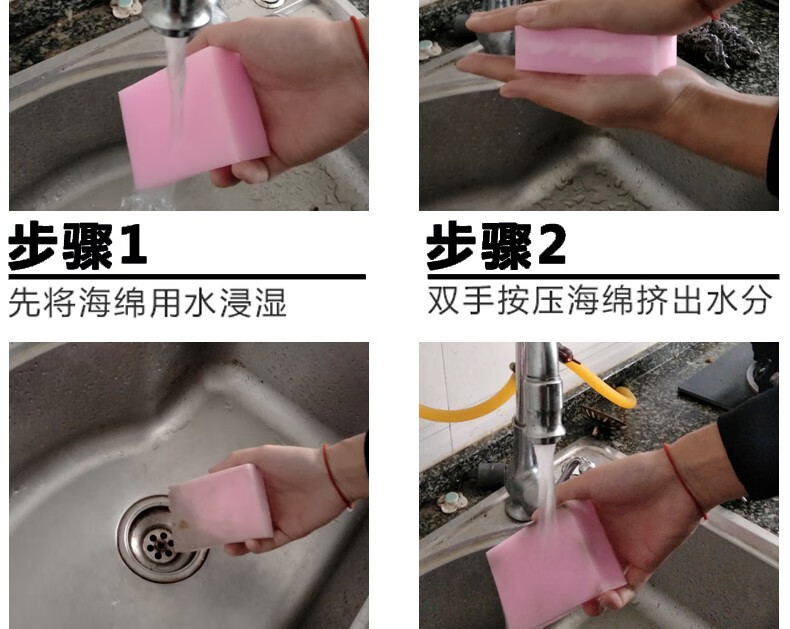 步骤1
先将海绵用水浸湿

步骤2
双手按压海绵挤出水分