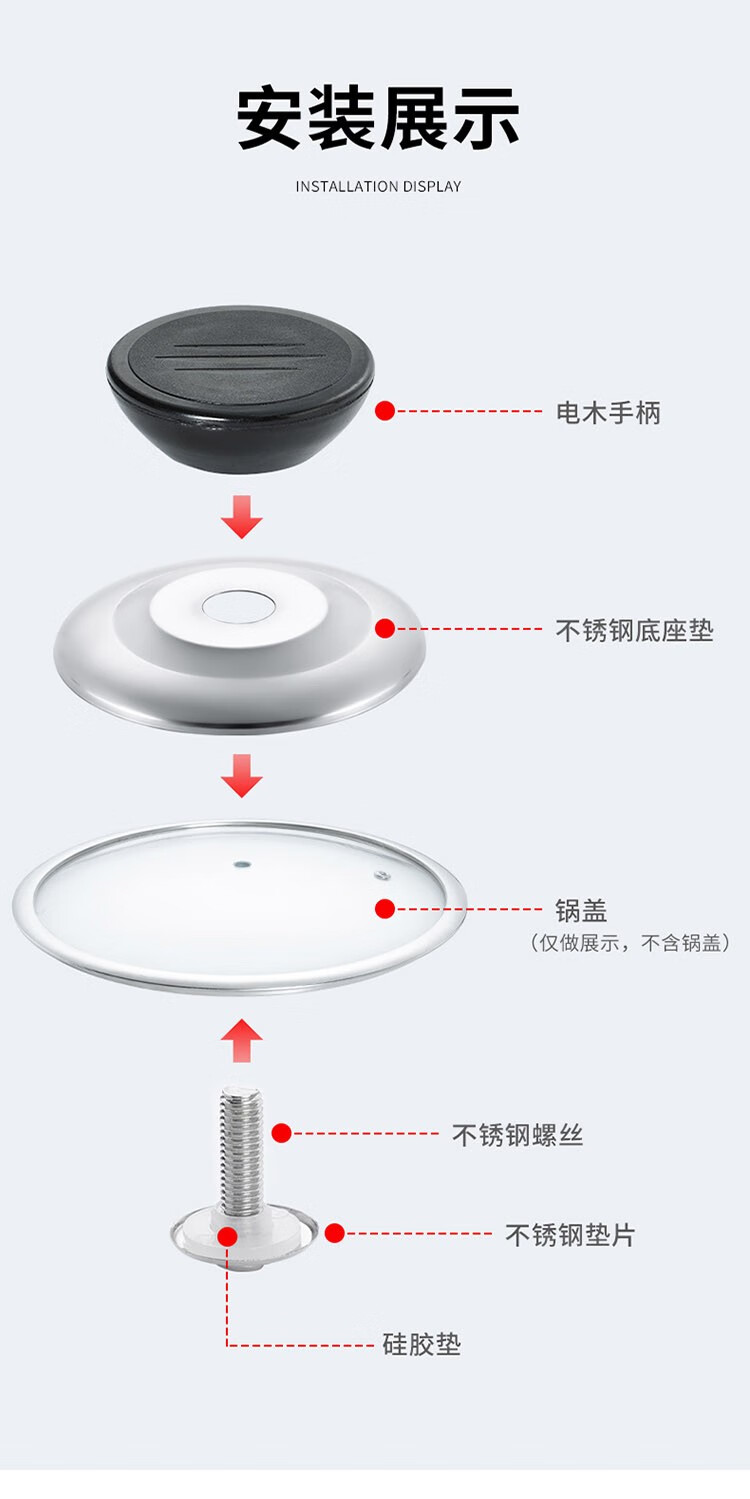 安装展示

INSTALLATION DISPLAY

电木手柄

不锈钢底座垫

锅盖
（仅做展示，不含锅盖）

不锈钢螺丝

不锈钢垫片

硅胶垫