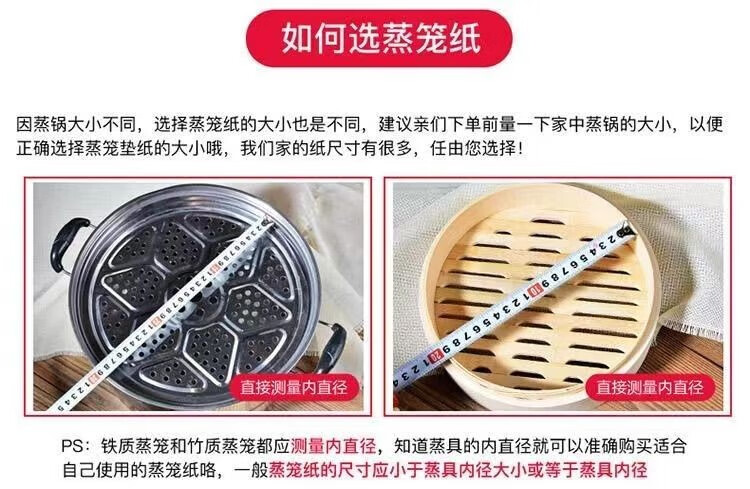 如何选蒸笼纸

因蒸锅大小不同，选择蒸笼纸的大小也是不同，建议亲们下单前量一下家中蒸锅的大小，以便正确选择蒸笼垫纸的大小哦，我们家的纸尺寸有很多，任由您选择！

直接测量内直径

直接测量内直径

PS：铁质蒸笼和竹质蒸笼都应测量内直径，知道蒸具的内直径就可以准确购买适合自己使用的蒸笼纸咯，一般蒸笼纸的尺寸应小于蒸具内径大小或等于蒸具内径