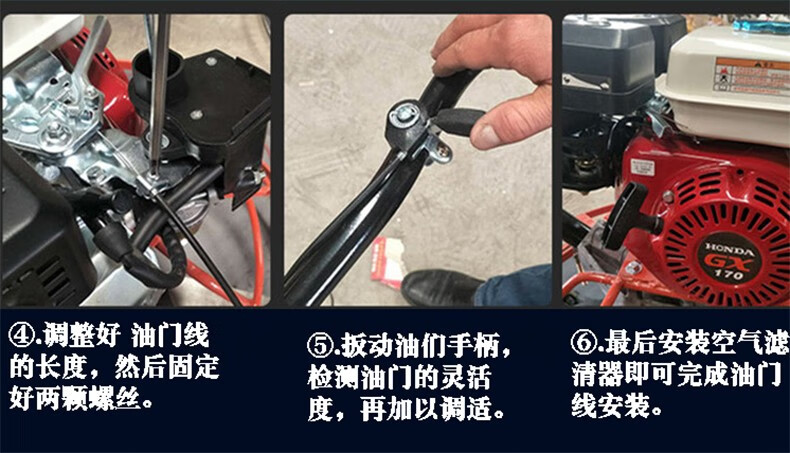 HONDA
GX
170

④.调整好 油门线的长度，然后固定好两颗螺丝。

⑤.扳动油们手柄，检测油门的灵活度，再加以调适。

⑥.最后安装空气滤清器即可完成油门线安装。