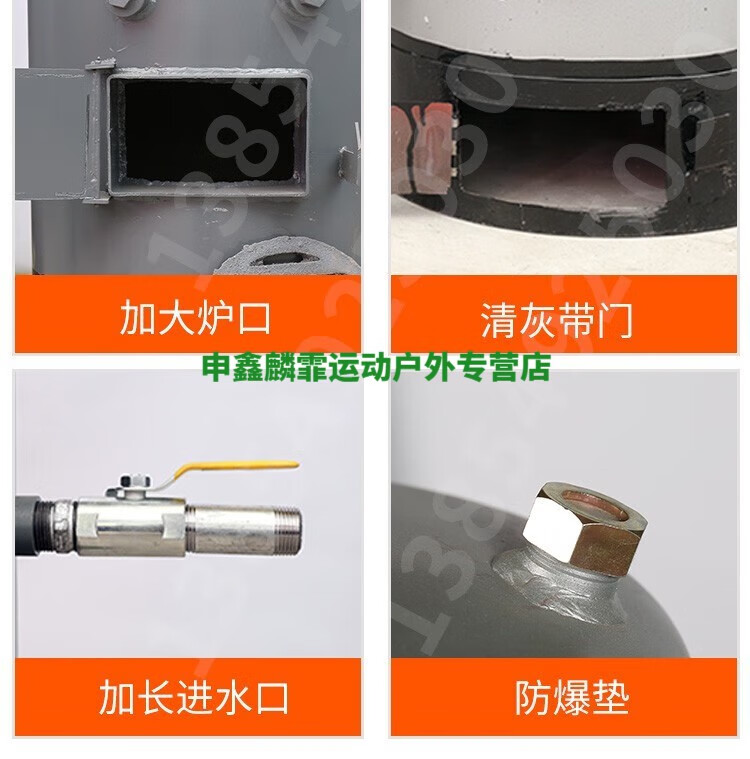 加大炉口

清灰带门

申鑫麟霏运动户外专营店

加长进水口

防爆垫