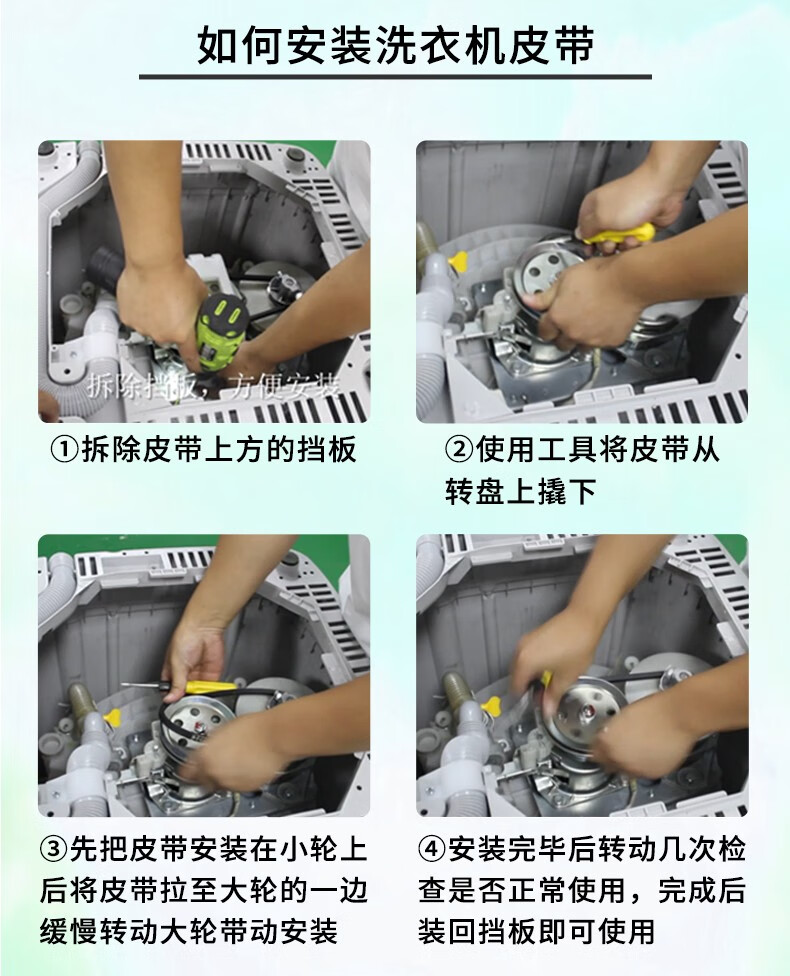 如何安装洗衣机皮带

拆除挡板，方便安装

①拆除皮带上方的挡板

②使用工具将皮带从转盘上撬下

③先把皮带安装在小轮上后将皮带拉至大轮的一边缓慢转动大轮带动安装

④安装完毕后转动几次检查是否正常使用，完成后装回挡板即可使用