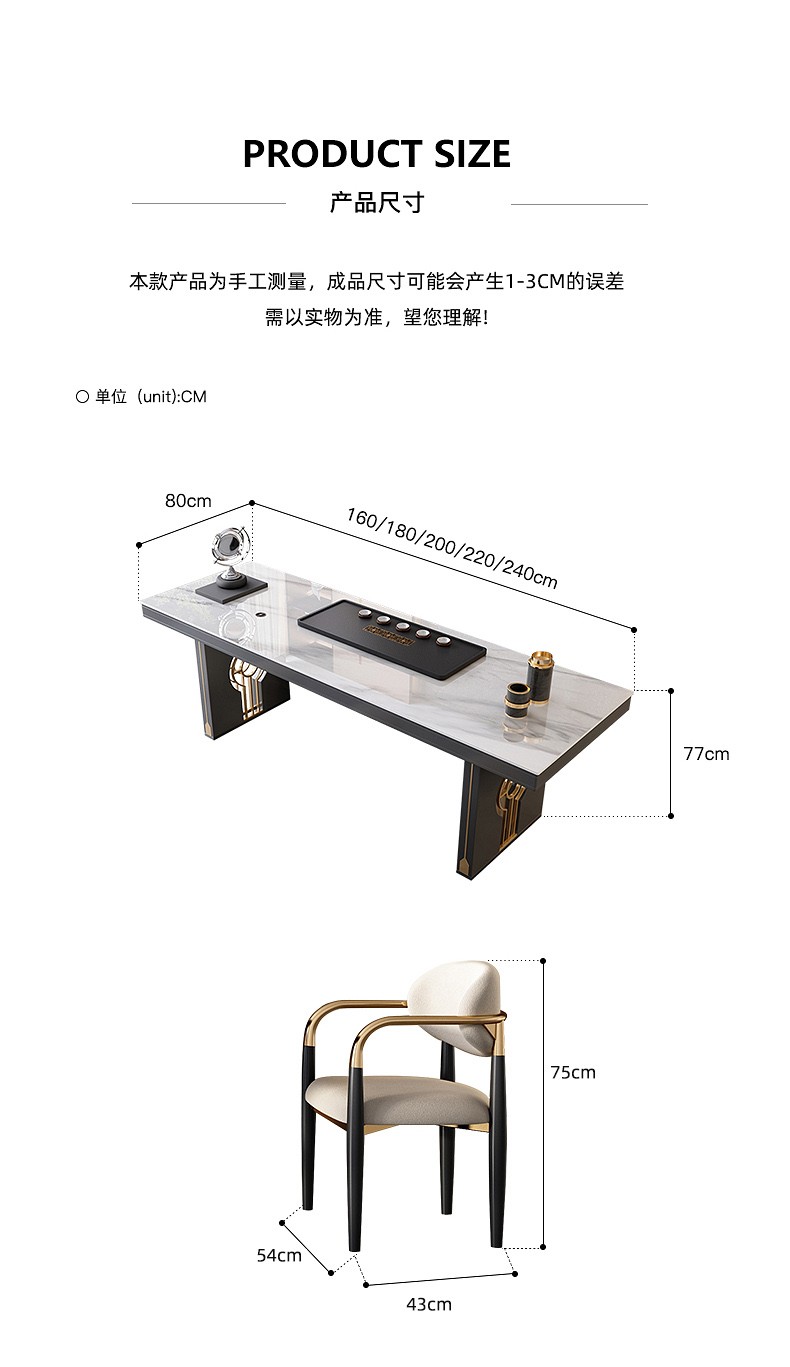 PRODUCT SIZE

产品尺寸

本款产品为手工测量，成品尺寸可能会产生1-3CM的误差
需以实物为准，望您理解!

○ 单位（unit):CM

80cm

160/180/200/220/240cm

77cm

75cm

54cm

43cm