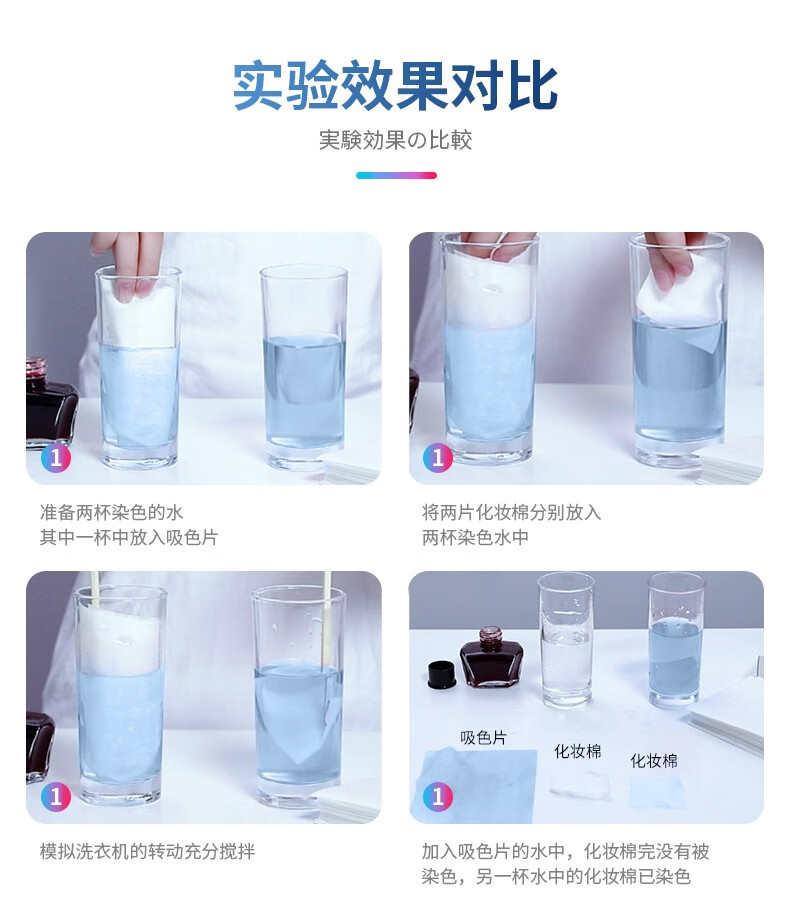 实验效果对比

実験効果の比較

1

准备两杯染色的水
其中一杯中放入吸色片

1

将两片化妆棉分别放入
两杯染色水中

1

模拟洗衣机的转动充分搅拌

吸色片

化妆棉

化妆棉

1

加入吸色片的水中，化妆棉完没有被染色，另一杯水中的化妆棉已染色