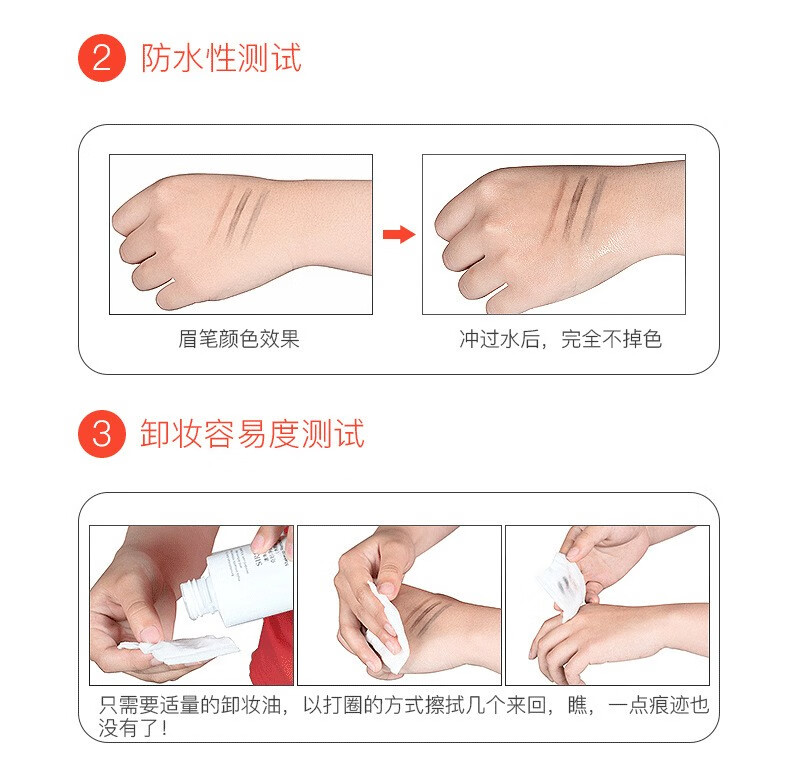 2 防水性测试

眉笔颜色效果

冲过水后，完全不掉色

3 卸妆容易度测试

只需要适量的卸妆油，以打圈的方式擦拭几个来回，瞧，一点痕迹也没有了！