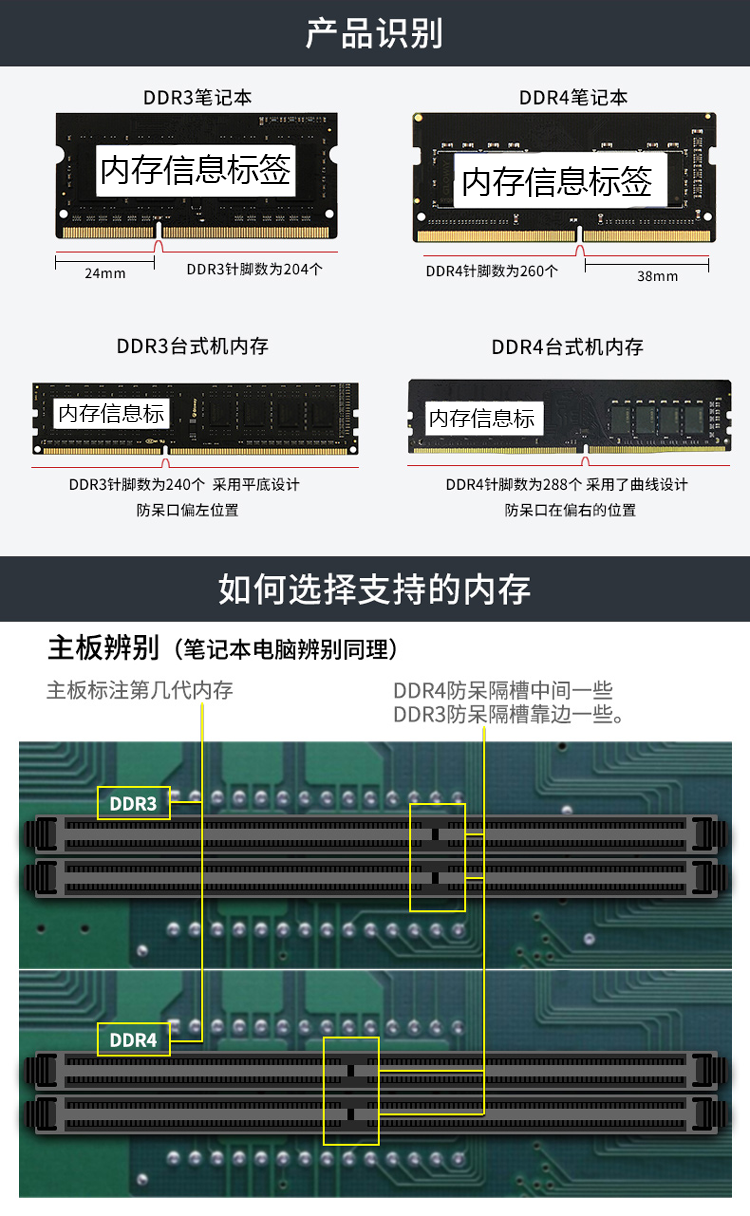 产品识别

DDR3笔记本

内存信息标签

24mm

DDR3针脚数为204个

DDR4笔记本

内存信息标签

DDR4针脚数为260个

38mm

DDR3台式机内存

内存信息标

DDR3针脚数为240个 采用平底设计
防呆口偏左位置

DDR4台式机内存

内存信息标

DDR4针脚数为288个 采用了曲线设计
防呆口在偏右的位置

如何选择支持的内存

主板辨别（笔记本电脑辨别同理）

主板标注第几代内存

DDR4防呆隔槽中间一些
DDR3防呆隔槽靠边一些。

DDR3

DDR4