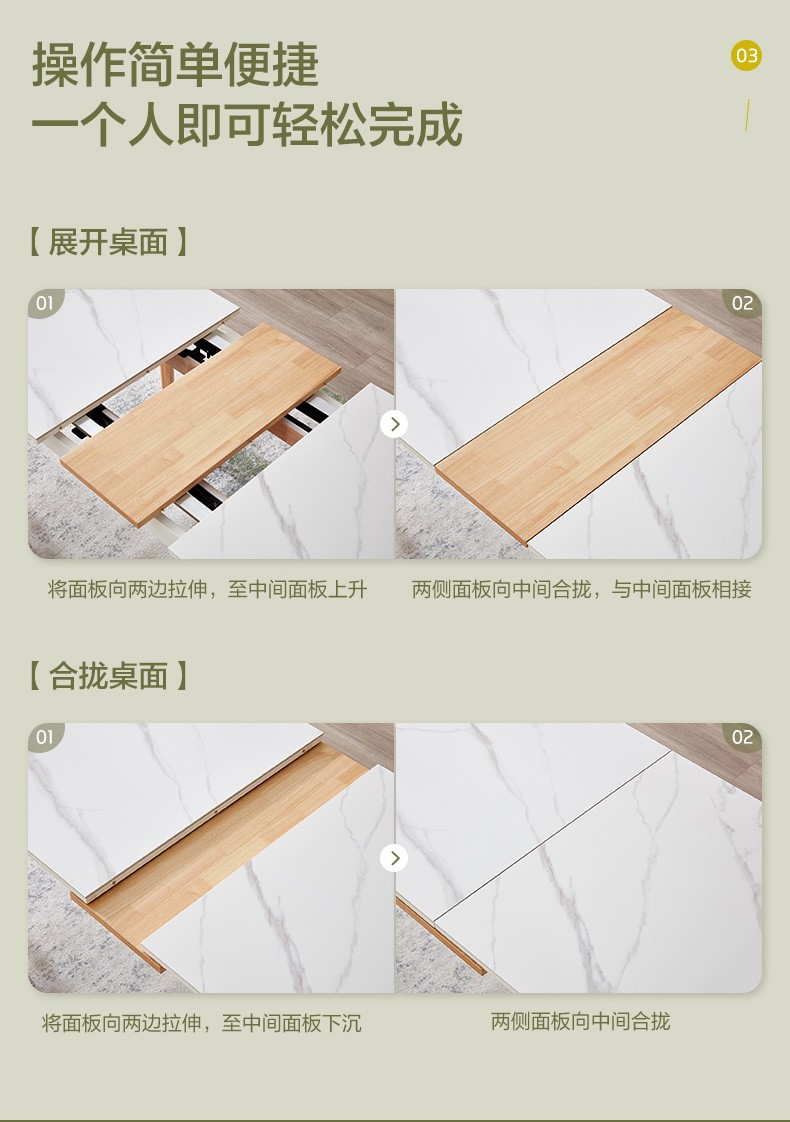 操作简单便捷
一个人即可轻松完成

03

【 展开桌面 】

01

02

将面板向两边拉伸，至中间面板上升

两侧面板向中间合拢，与中间面板相接

【 合拢桌面 】

01

02

将面板向两边拉伸，至中间面板下沉

两侧面板向中间合拢