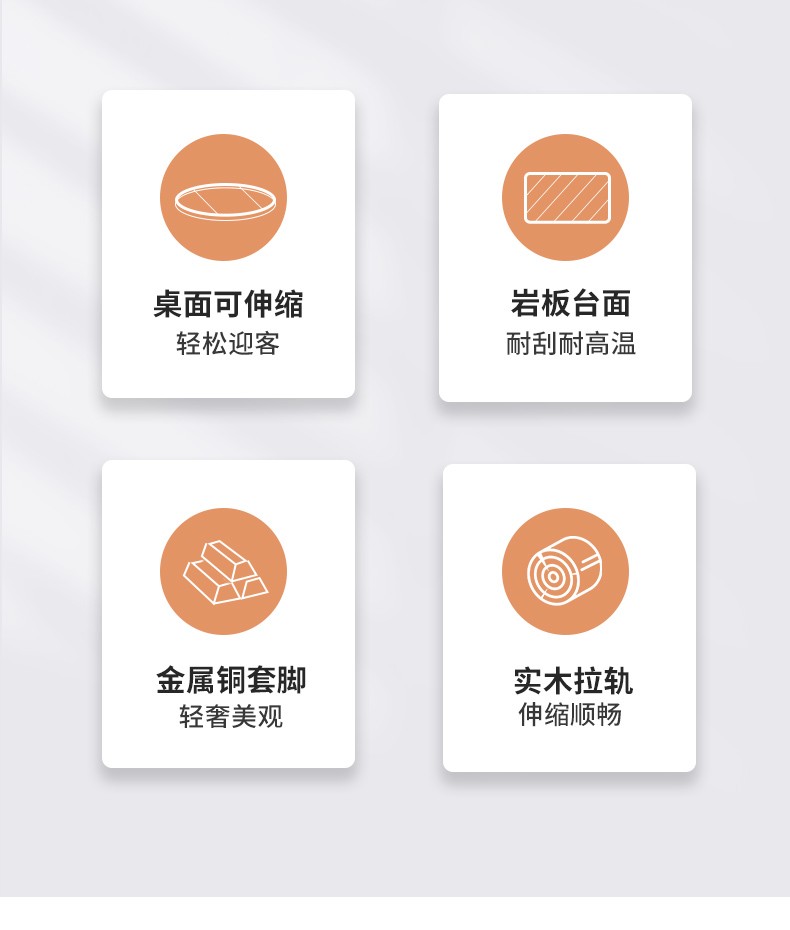 桌面可伸缩
轻松迎客

岩板台面
耐刮耐高温

金属铜套脚
轻奢美观

实木拉轨
伸缩顺畅