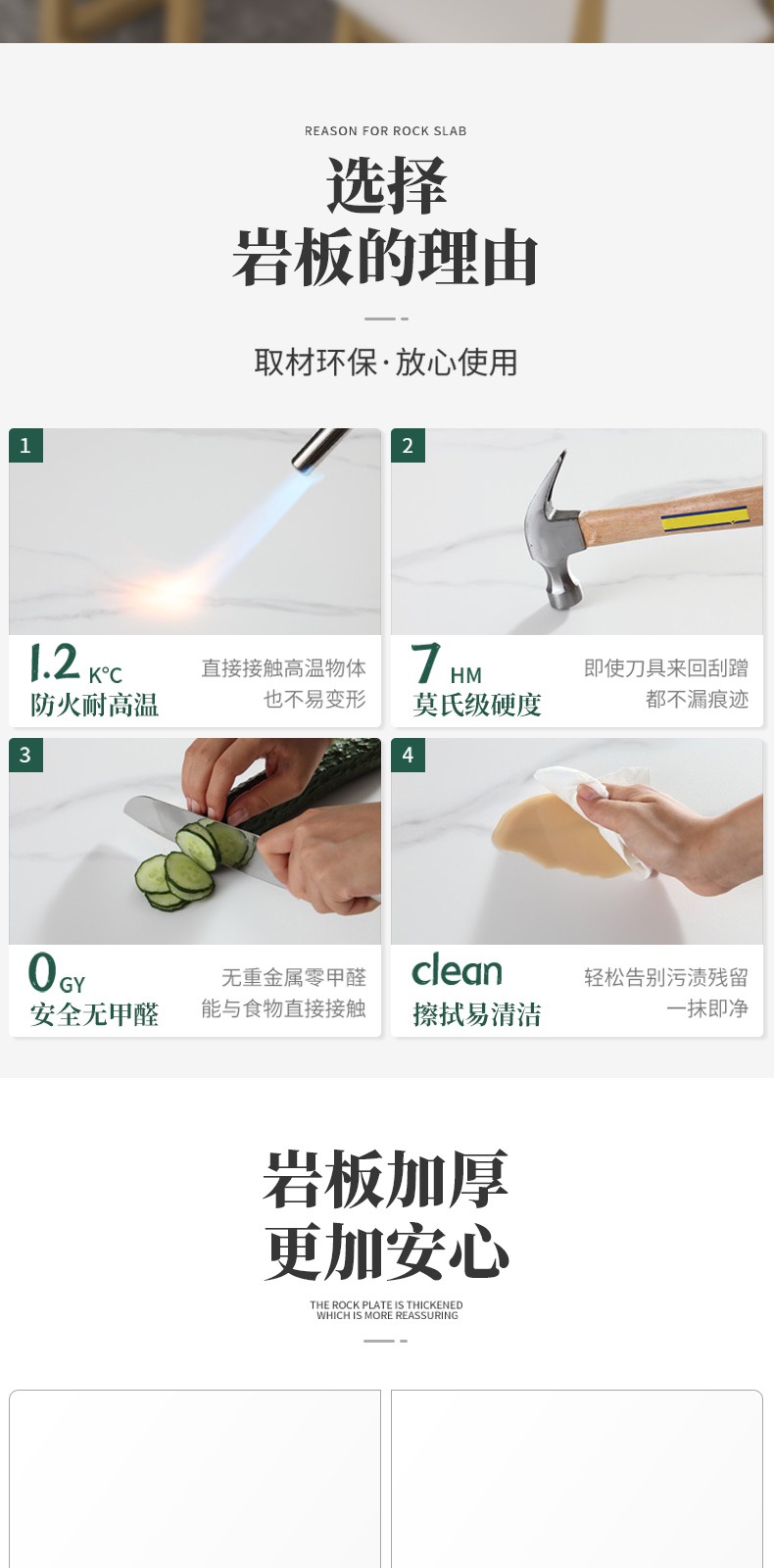 REASON FOR ROCK SLAB

选择
岩板的理由

取材环保·放心使用

1

1.2 K°C
防火耐高温

直接接触高温物体
也不易变形

2

7 HM
莫氏级硬度

即使刀具来回刮蹭
都不漏痕迹

3

0 GY
安全无甲醛

无重金属零甲醛
能与食物直接接触

4

clean
擦拭易清洁

轻松告别污渍残留
一抹即净

岩板加厚
更加安心

THE ROCK PLATE IS THICKENED
WHICH IS MORE REASSURING