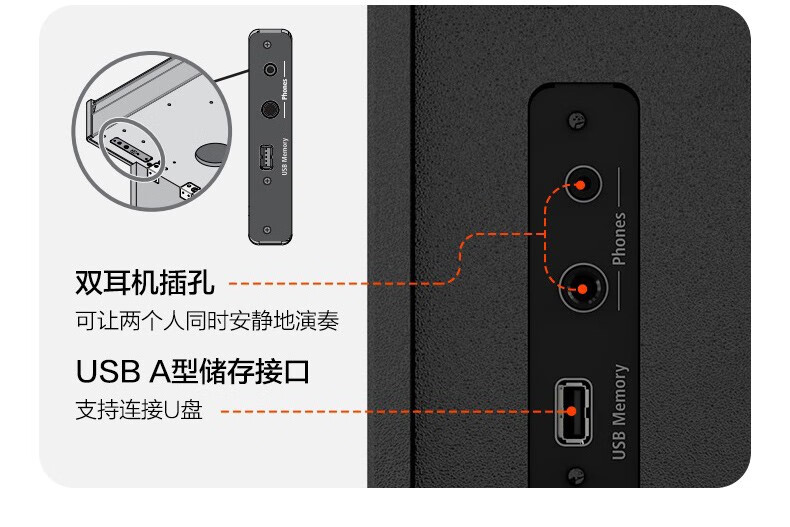 Phones

USB Memory

双耳机插孔

可让两个人同时安静地演奏

USB A型储存接口

支持连接U盘

Phones

USB Memory