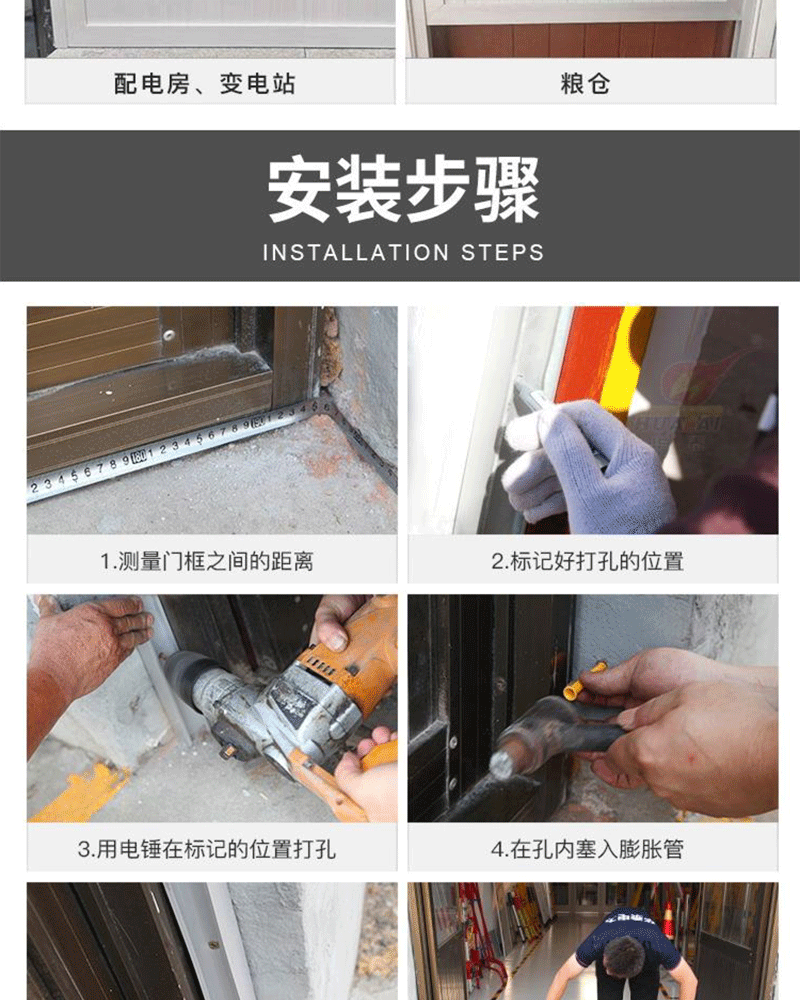 配电房、变电站

粮仓

安装步骤

INSTALLATION STEPS

1.测量门框之间的距离

2.标记好打孔的位置

3.用电锤在标记的位置打孔

4.在孔内塞入膨胀管