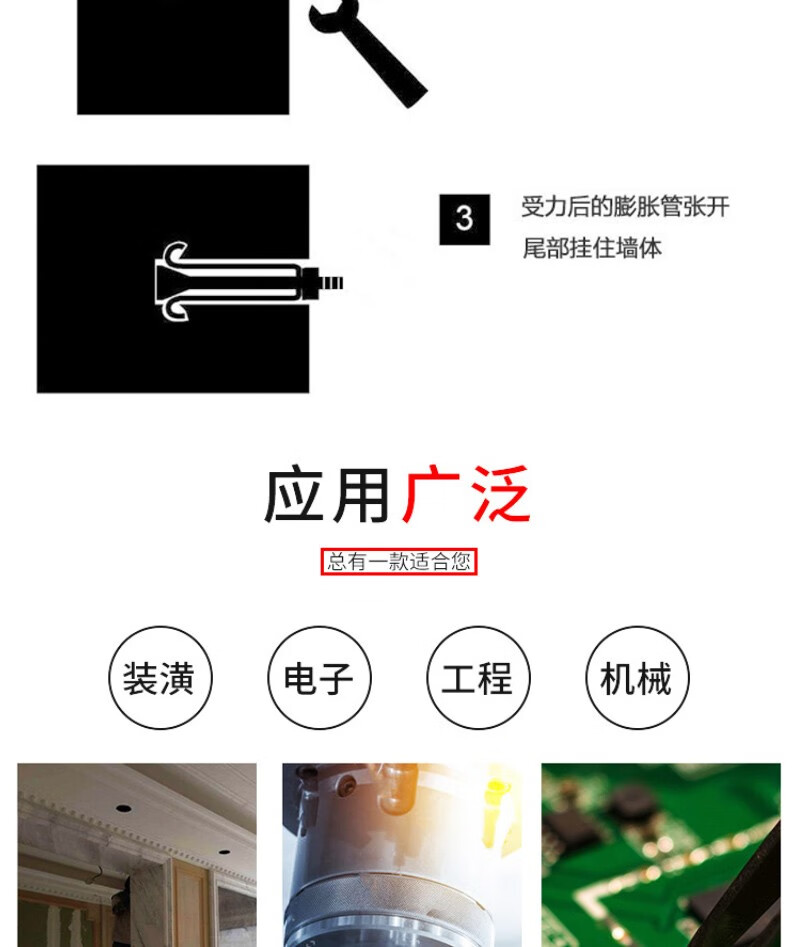 3 受力后的膨胀管张开
尾部挂住墙体

应用广泛

总有一款适合您

装潢

电子

工程

机械