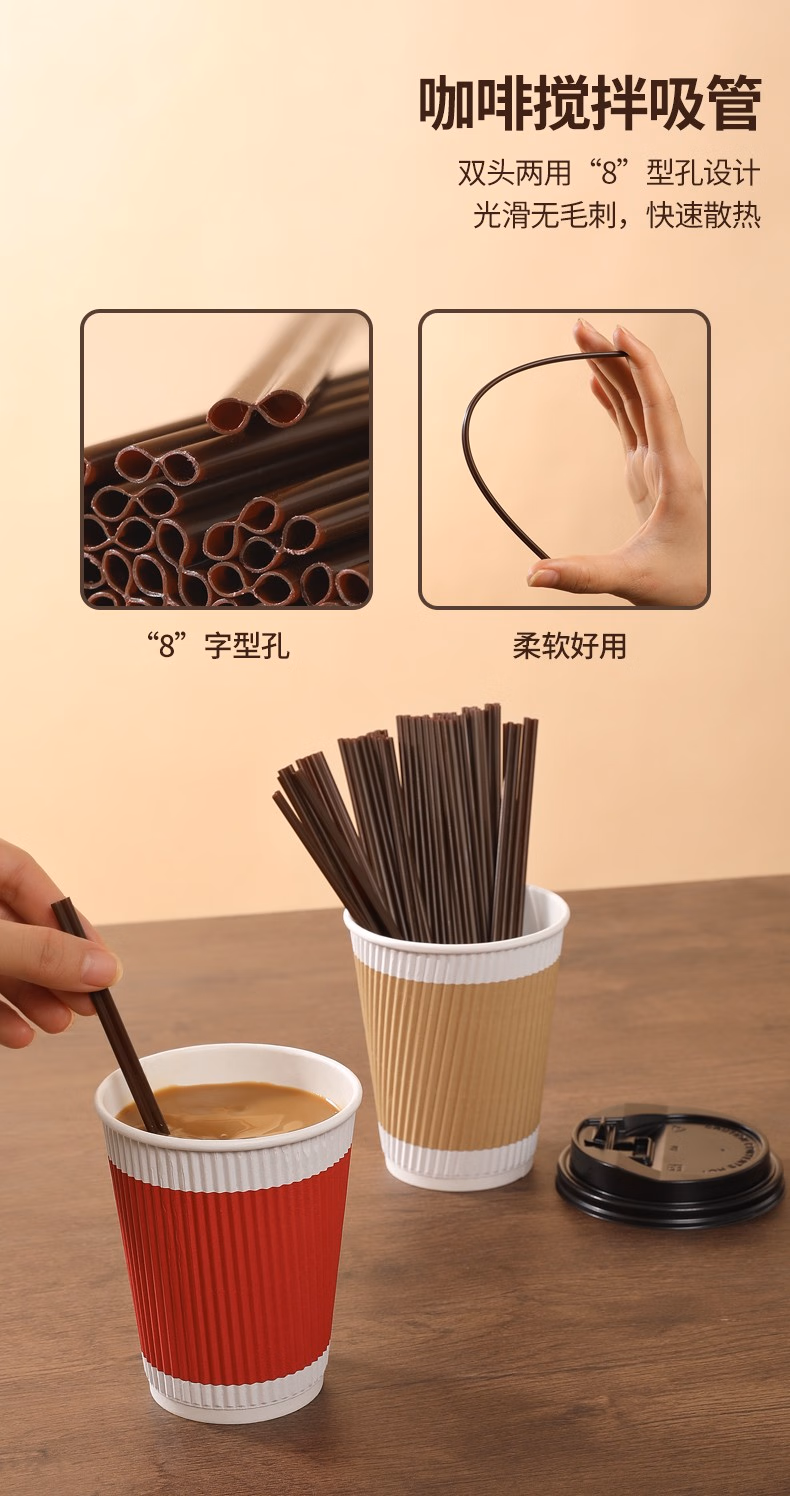 咖啡搅拌吸管

双头两用“8”型孔设计
光滑无毛刺，快速散热

“8”字型孔

柔软好用