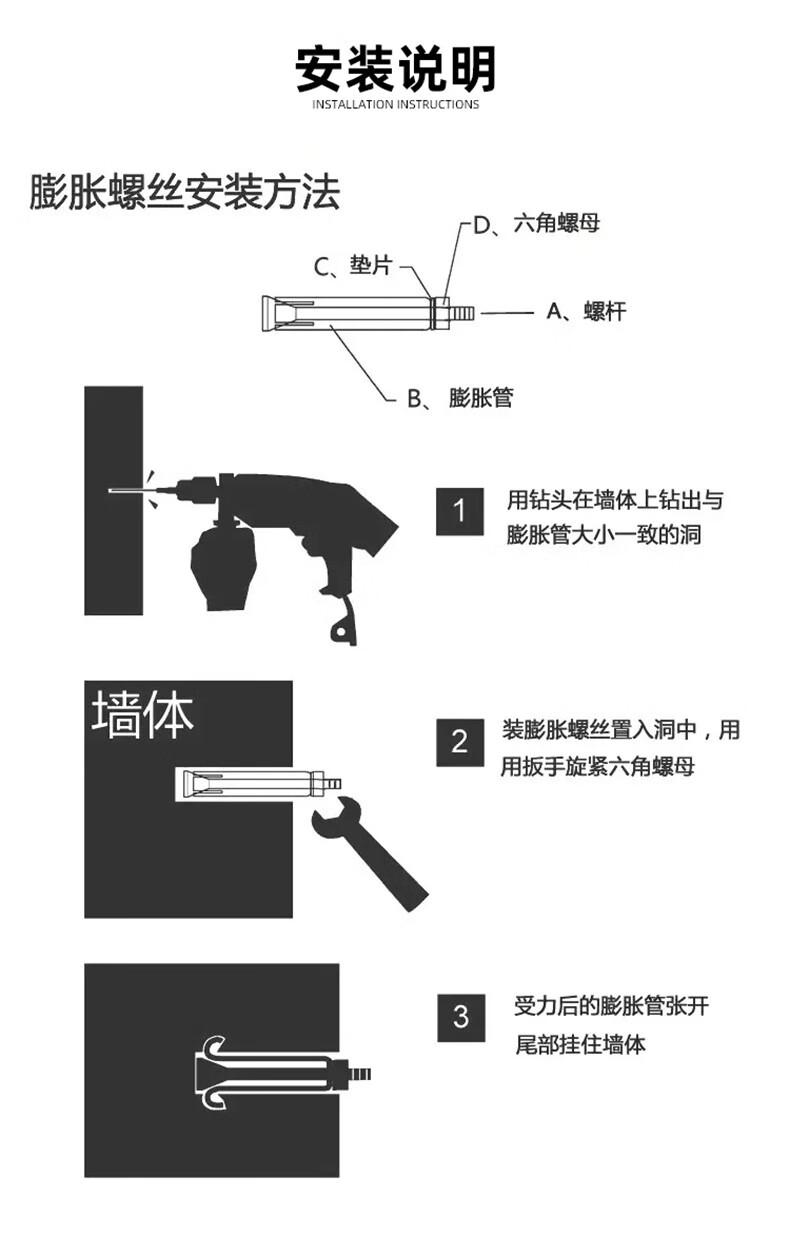 安装说明
INSTALLATION INSTRUCTIONS

膨胀螺丝安装方法

D、六角螺母
C、垫片
A、螺杆
B、膨胀管

1
用钻头在墙体上钻出与膨胀管大小一致的洞

墙体

2
装膨胀螺丝置入洞中，用用扳手旋紧六角螺母

3
受力后的膨胀管张开尾部挂住墙体