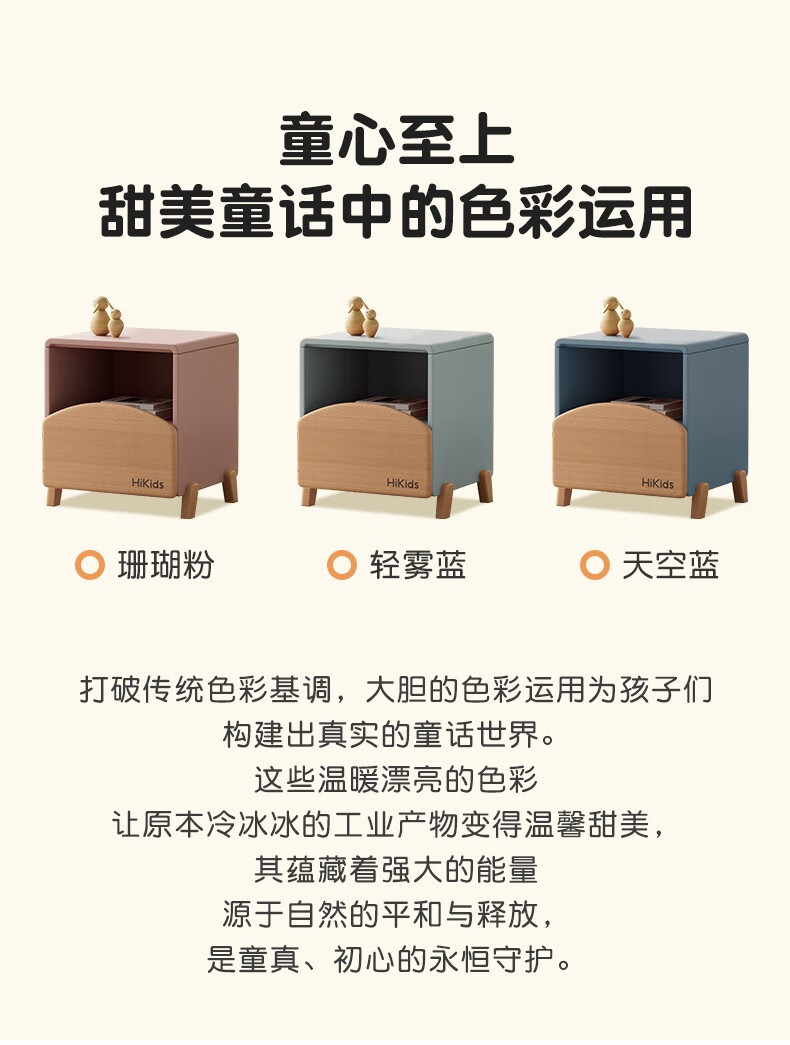 童心至上
甜美童话中的色彩运用

HiKids

HiKids

HiKids

珊瑚粉

轻雾蓝

天空蓝

打破传统色彩基调，大胆的色彩运用为孩子们构建出真实的童话世界。
这些温暖漂亮的色彩
让原本冷冰冰的工业产物变得温馨甜美，
其蕴藏着强大的能量
源于自然的平和与释放，
是童真、初心的永恒守护。