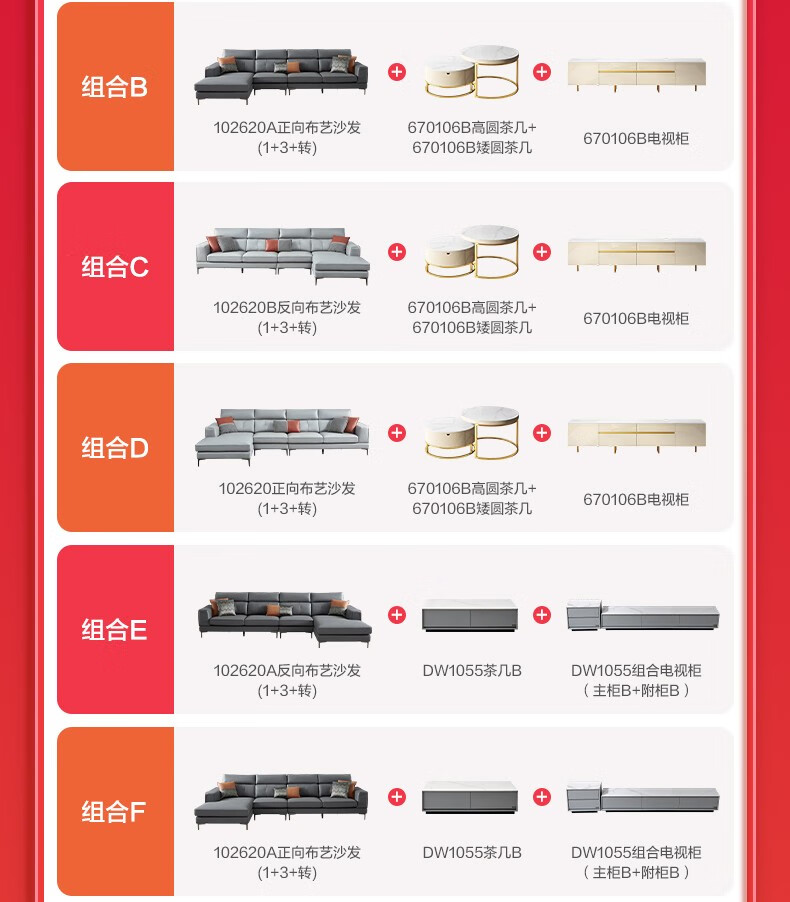 组合B
102620A正向布艺沙发 (1+3+转)
+
670106B高圆茶几+ 670106B矮圆茶几
+
670106B电视柜

组合C
102620B反向布艺沙发 (1+3+转)
+
670106B高圆茶几+ 670106B矮圆茶几
+
670106B电视柜

组合D
102620正向布艺沙发 (1+3+转)
+
670106B高圆茶几+ 670106B矮圆茶几
+
670106B电视柜

组合E
102620A反向布艺沙发 (1+3+转)
+
DW1055茶几B
+
DW1055组合电视柜 （主柜B+附柜B）

组合F
102620A正向布艺沙发 (1+3+转)
+
DW1055茶几B
+
DW1055组合电视柜 （主柜B+附柜B）