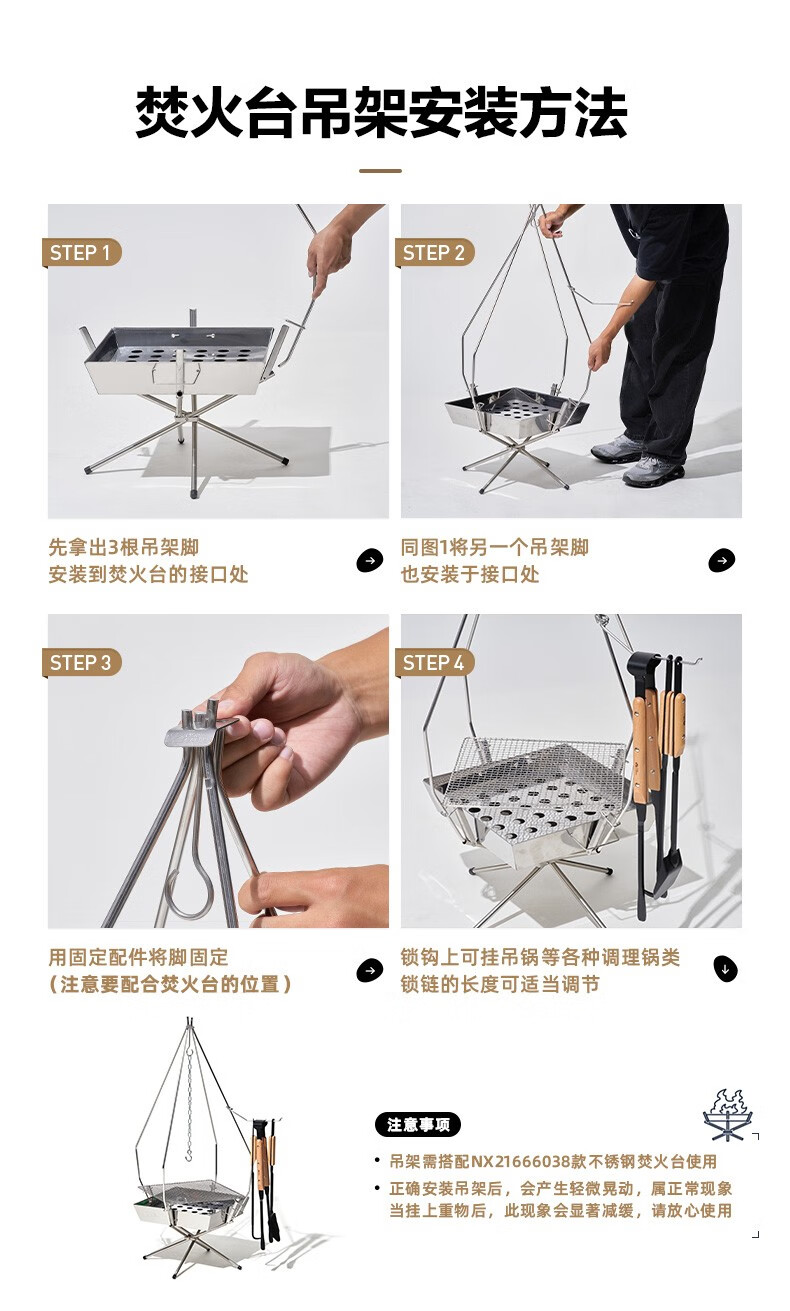 焚火台吊架安装方法

STEP 1

先拿出3根吊架脚
安装到焚火台的接口处

STEP 2

同图1将另一个吊架脚
也安装于接口处

STEP 3

用固定配件将脚固定
（注意要配合焚火台的位置）

STEP 4

锁钩上可挂吊锅等各种调理锅类
锁链的长度可适当调节

注意事项

• 吊架需搭配NX21666038款不锈钢焚火台使用
• 正确安装吊架后，会产生轻微晃动，属正常现象
当挂上重物后，此现象会显著减缓，请放心使用