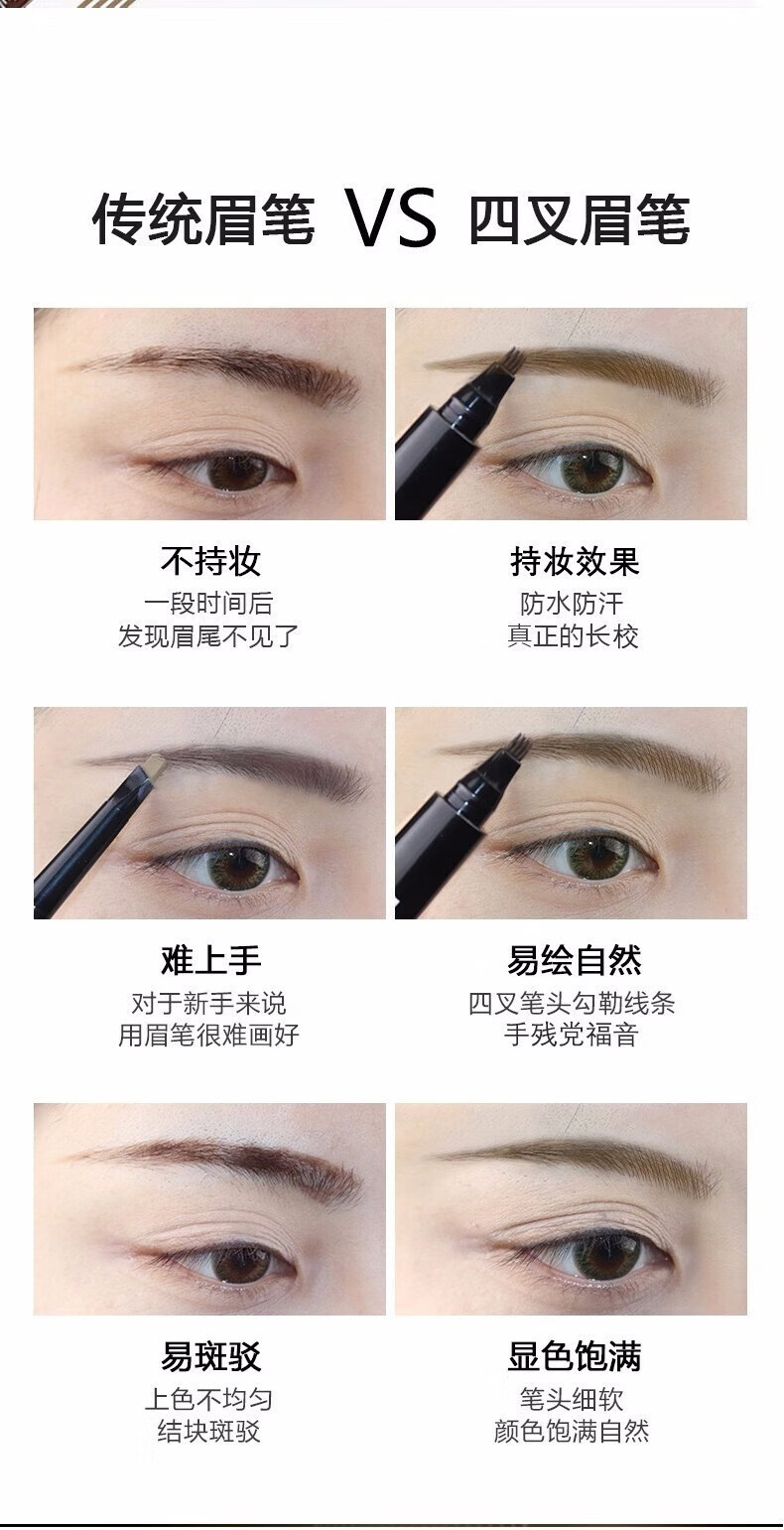 传统眉笔 VS 四叉眉笔

不持妆
一段时间后
发现眉尾不见了

持妆效果
防水防汗
真正的长校

难上手
对于新手来说
用眉笔很难画好

易绘自然
四叉笔头勾勒线条
手残党福音

易斑驳
上色不均匀
结块斑驳

显色饱满
笔头细软
颜色饱满自然