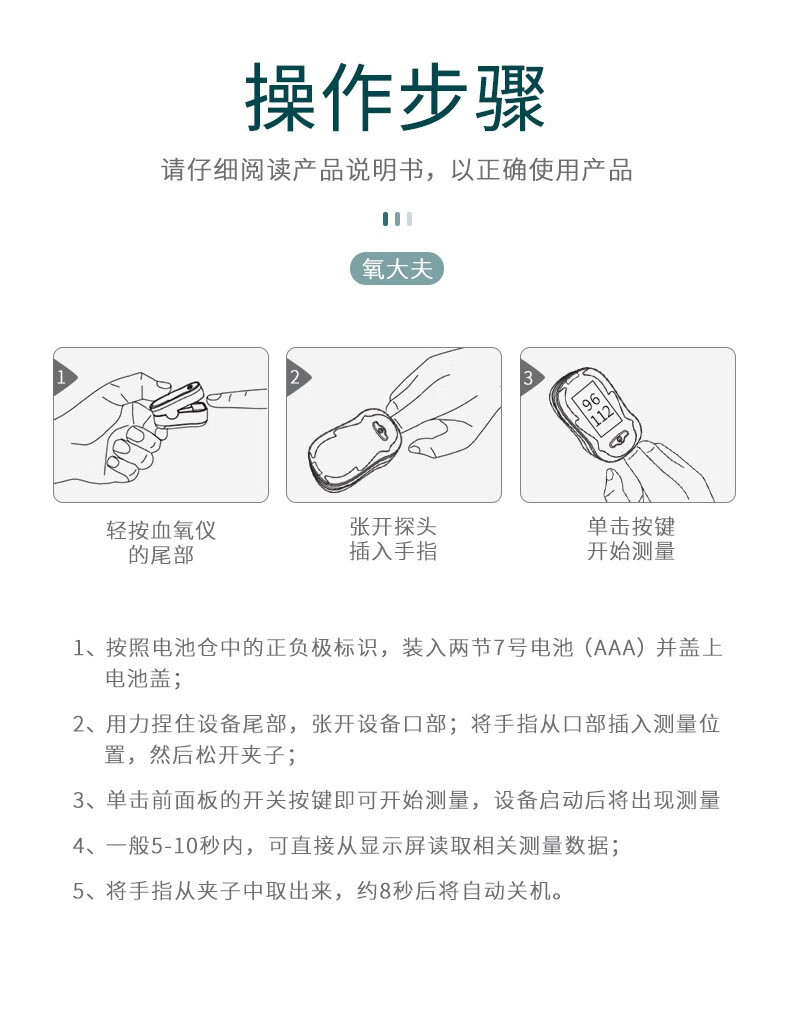 操作步骤

请仔细阅读产品说明书，以正确使用产品

氧大夫

1

轻按血氧仪的尾部

2

张开探头插入手指

3

96
112

单击按键开始测量

1、按照电池仓中的正负极标识，装入两节7号电池（AAA）并盖上电池盖；

2、用力捏住设备尾部，张开设备口部；将手指从口部插入测量位置，然后松开夹子；

3、单击前面板的开关按键即可开始测量，设备启动后将出现测量

4、一般5-10秒内，可直接从显示屏读取相关测量数据；

5、将手指从夹子中取出来，约8秒后将自动关机。