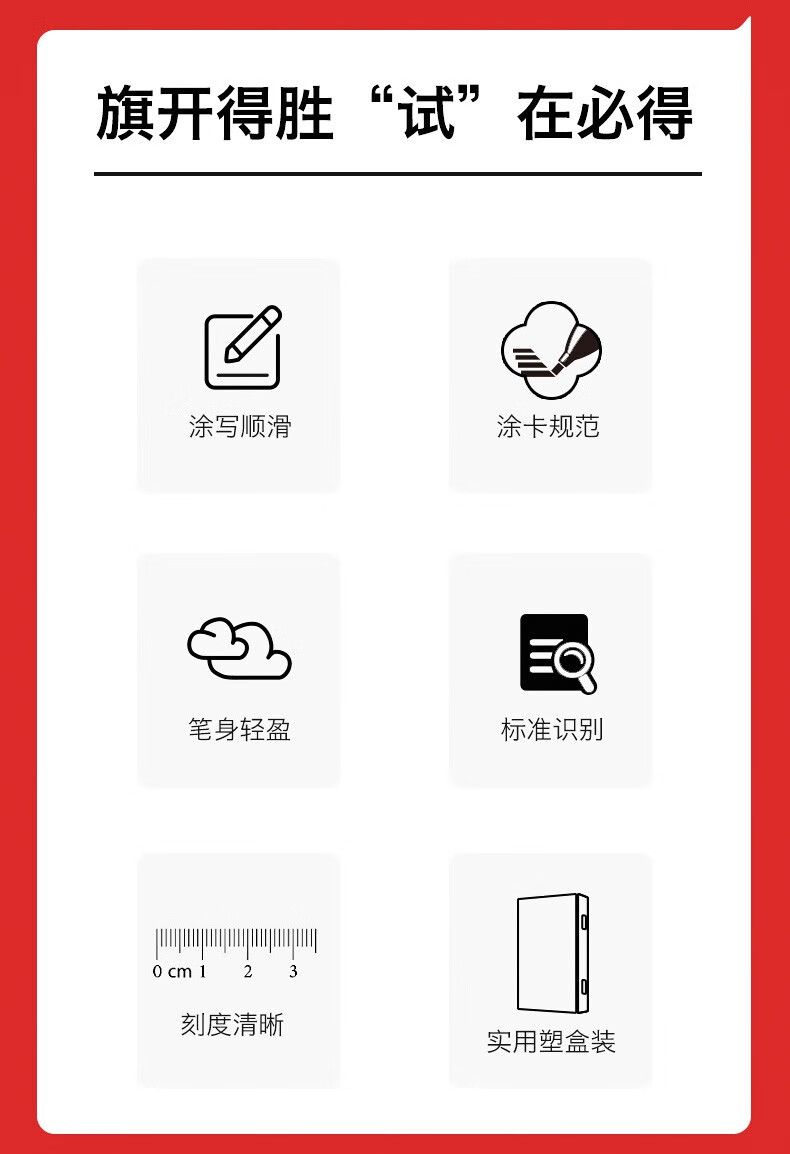 旗开得胜“试”在必得

涂写顺滑

涂卡规范

笔身轻盈

标准识别

0 cm 1 2 3

刻度清晰

实用塑盒装