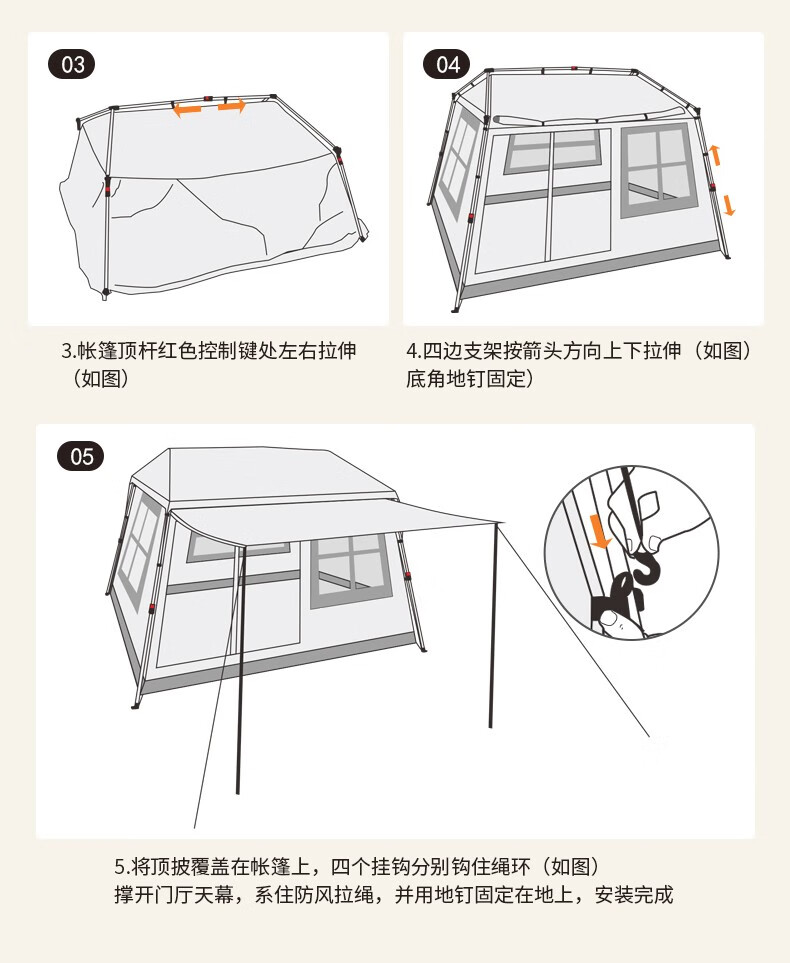 03

3.帐篷顶杆红色控制键处左右拉伸（如图）

04

4.四边支架按箭头方向上下拉伸（如图）底角地钉固定）

05

5.将顶披覆盖在帐篷上，四个挂钩分别钩住绳环（如图）撑开门厅天幕，系住防风拉绳，并用地钉固定在地上，安装完成