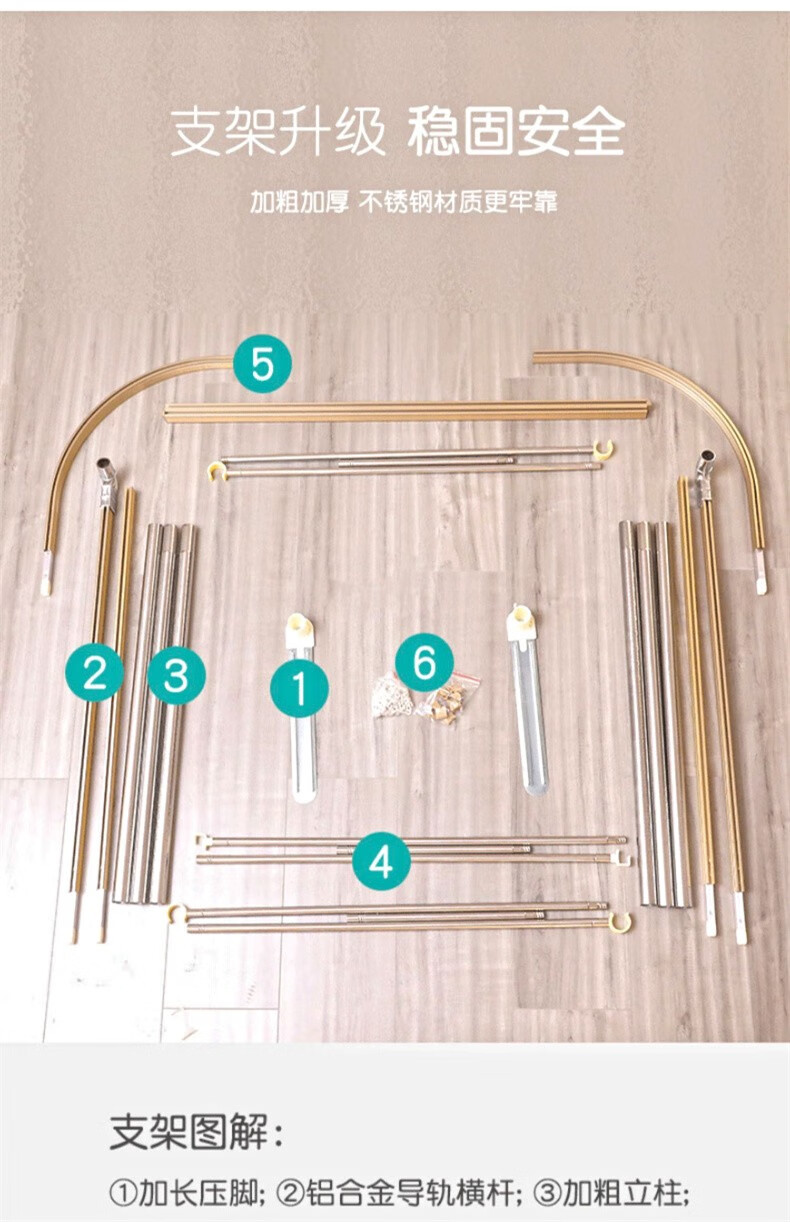 支架升级 稳固安全

加粗加厚 不锈钢材质更牢靠

5

2

3

1

6

4

支架图解：

①加长压脚; ②铝合金导轨横杆; ③加粗立柱;